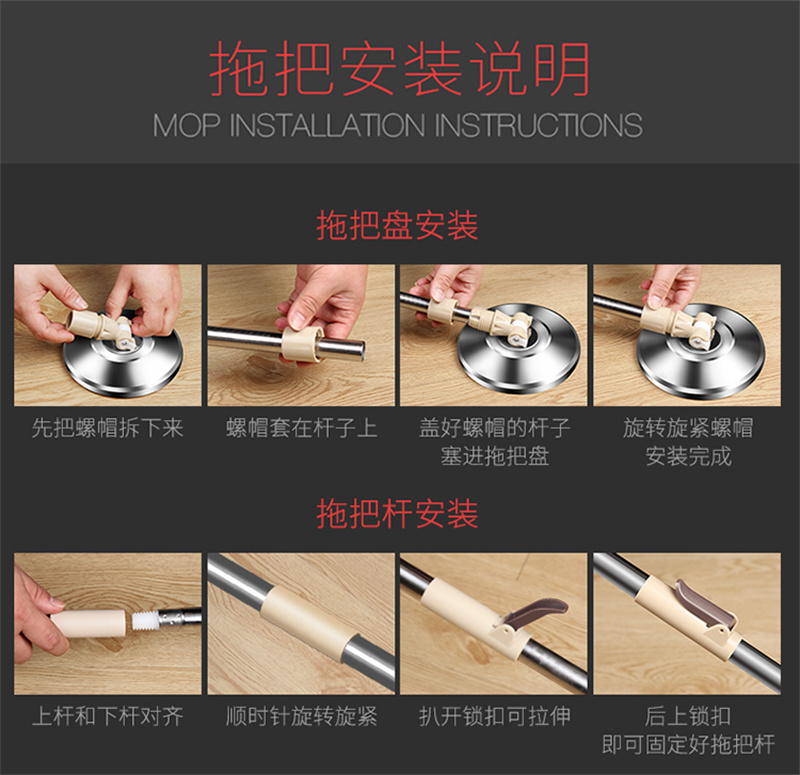 拖把安装说明
MOP INSTALLATION INSTRUCTIONS

拖把盘安装

先把螺帽拆下来

螺帽套在杆子上

盖好螺帽的杆子塞进拖把盘

旋转旋紧螺帽安装完成

拖把杆安装

上杆和下杆对齐

顺时针旋转旋紧

扒开锁扣可拉伸

后上锁扣即可固定好拖把杆