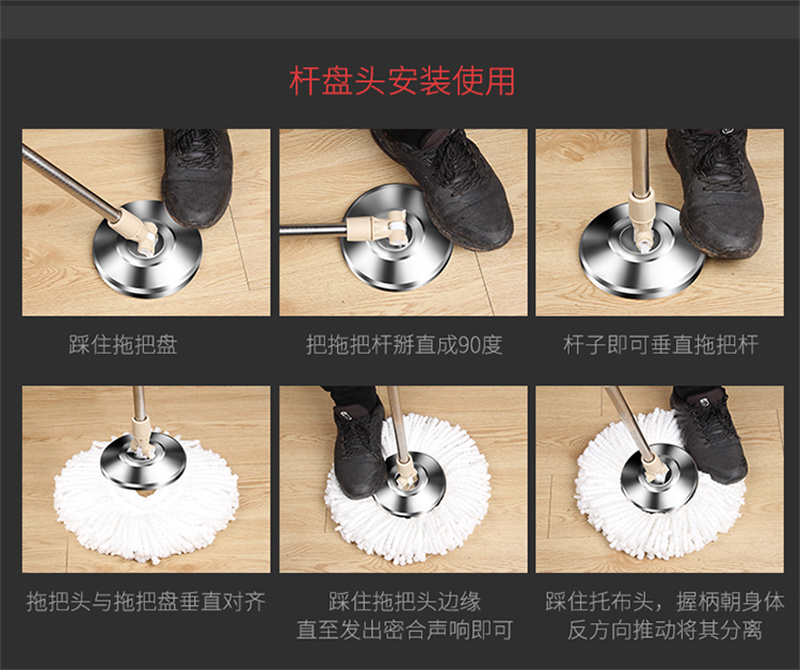 杆盘头安装使用

踩住拖把盘

把拖把杆掰直成90度

杆子即可垂直拖把杆

拖把头与拖把盘垂直对齐

踩住拖把头边缘
直至发出密合声响即可

踩住托布头，握柄朝身体
反方向推动将其分离