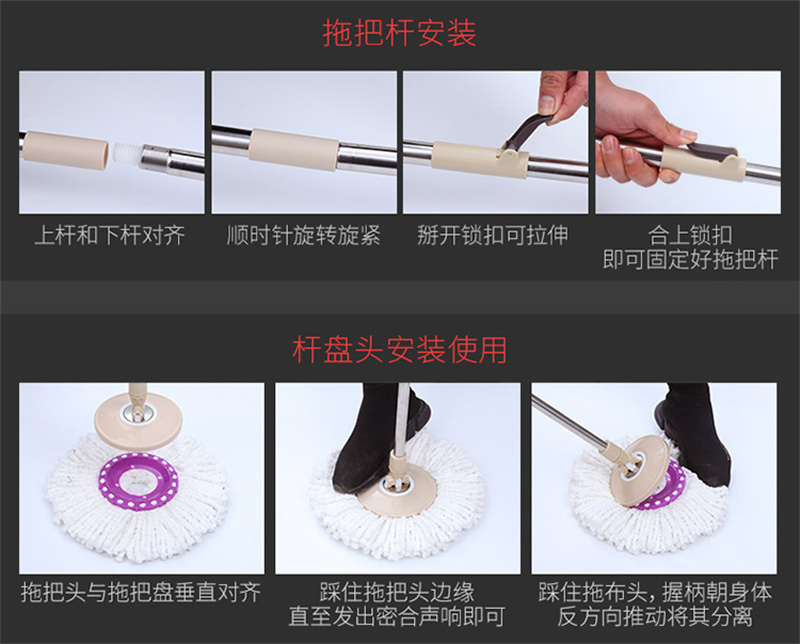 拖把杆安装

上杆和下杆对齐

顺时针旋转旋紧

掰开锁扣可拉伸

合上锁扣
即可固定好拖把杆

杆盘头安装使用

拖把头与拖把盘垂直对齐

踩住拖把头边缘
直至发出密合声响即可

踩住拖布头，握柄朝身体
反方向推动将其分离