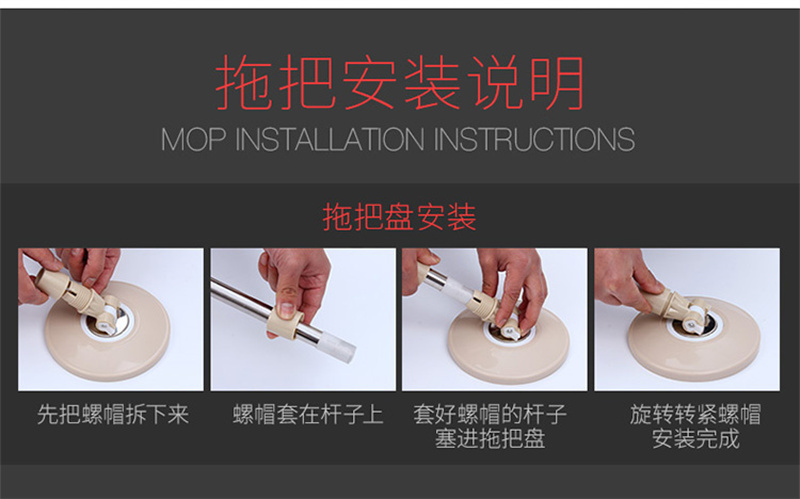 拖把安装说明
MOP INSTALLATION INSTRUCTIONS

拖把盘安装

先把螺帽拆下来

螺帽套在杆子上

套好螺帽的杆子塞进拖把盘

旋转转紧螺帽安装完成