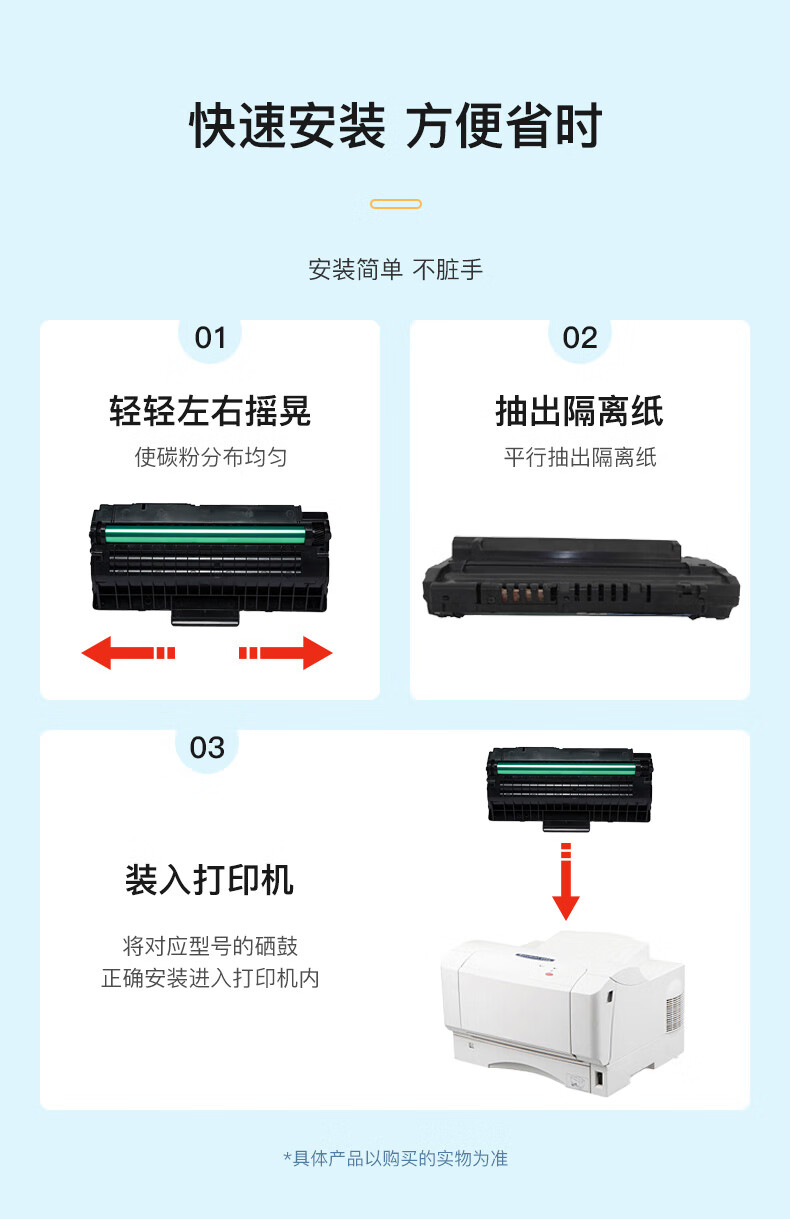 快速安装 方便省时

安装简单 不脏手

01

轻轻左右摇晃

使碳粉分布均匀

02

抽出隔离纸

平行抽出隔离纸

03

装入打印机

将对应型号的硒鼓
正确安装进入打印机内

*具体产品以购买的实物为准