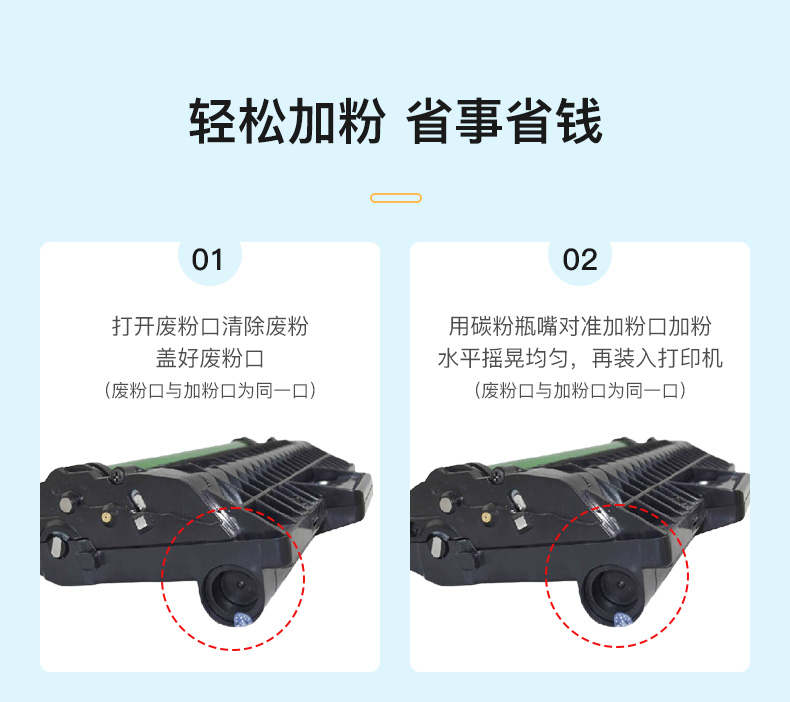 轻松加粉 省事省钱

01

打开废粉口清除废粉
盖好废粉口
（废粉口与加粉口为同一口）

02

用碳粉瓶嘴对准加粉口加粉
水平摇晃均匀，再装入打印机
（废粉口与加粉口为同一口）