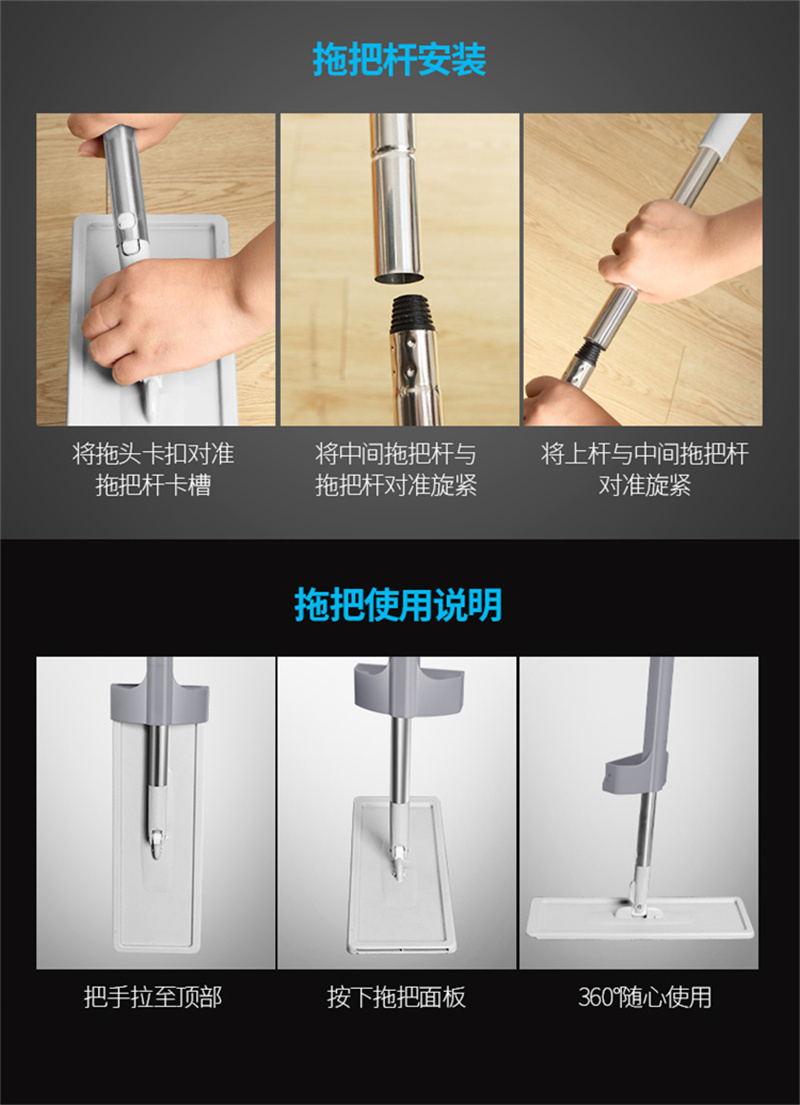 拖把杆安装

将拖头卡扣对准拖把杆卡槽

将中间拖把杆与拖把杆对准旋紧

将上杆与中间拖把杆对准旋紧

拖把使用说明

把手拉至顶部

按下拖把面板

360°随心使用