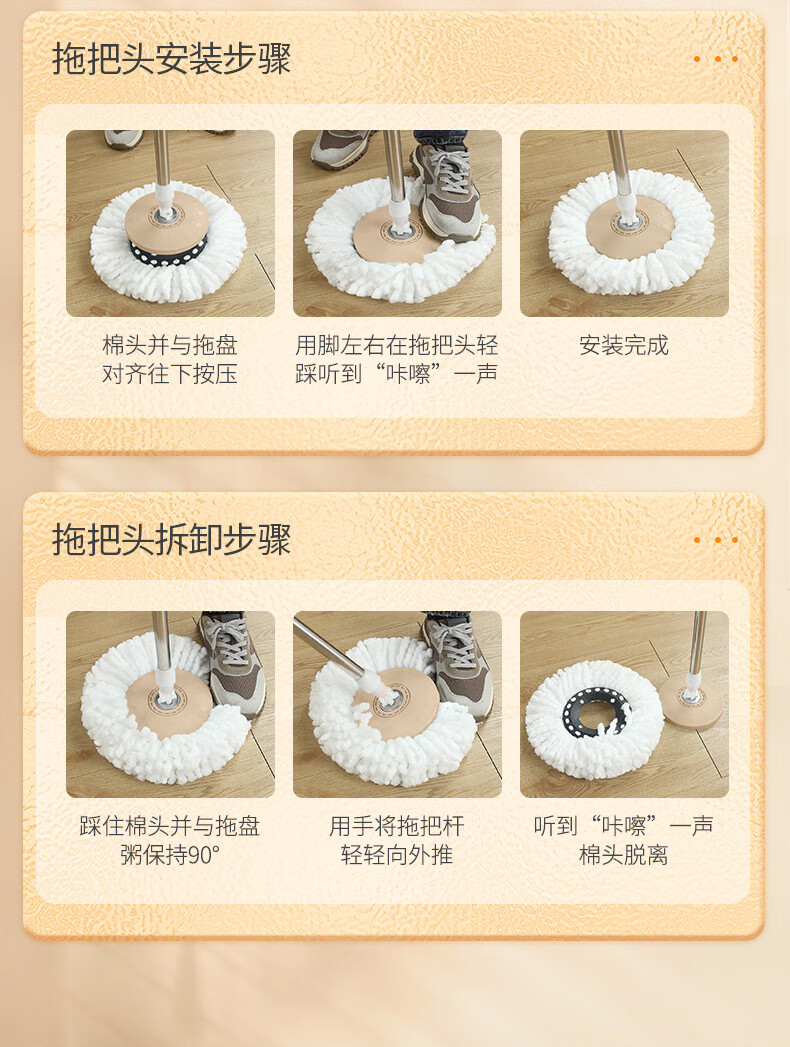 拖把头安装步骤

棉头并与拖盘对齐往下按压

用脚左右在拖把头轻踩听到“咔嚓”一声

安装完成

拖把头拆卸步骤

踩住棉头并与拖盘粥保持90°

用手将拖把杆轻轻向外推

听到“咔嚓”一声棉头脱离