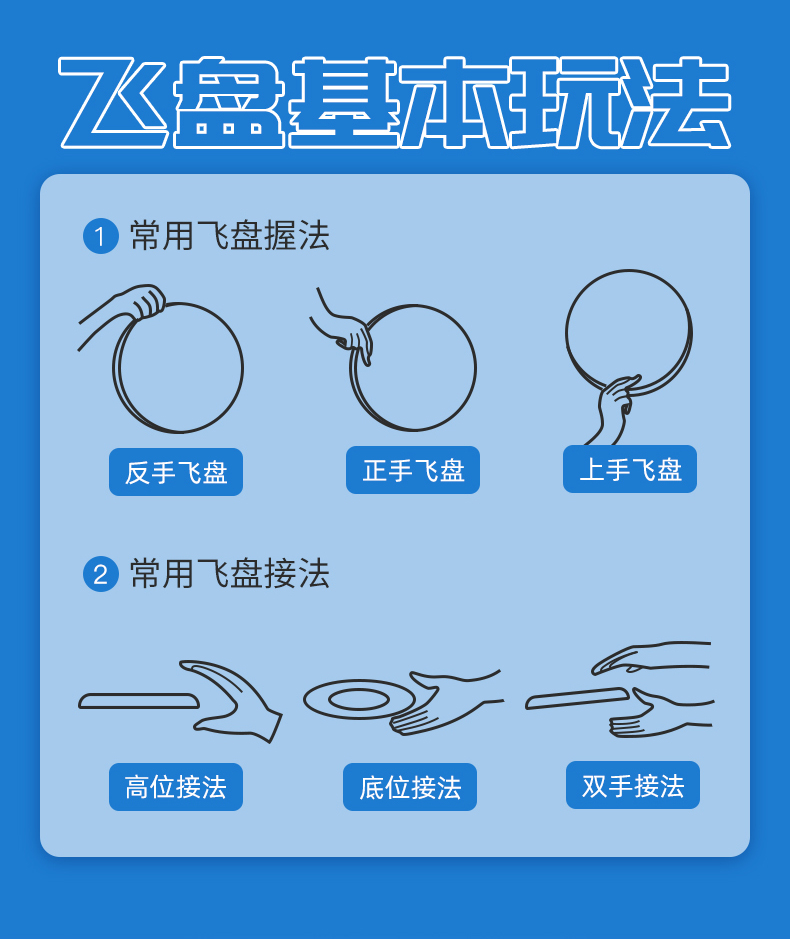 飞盘基本玩法

1 常用飞盘握法

反手飞盘

正手飞盘

上手飞盘

2 常用飞盘接法

高位接法

底位接法

双手接法