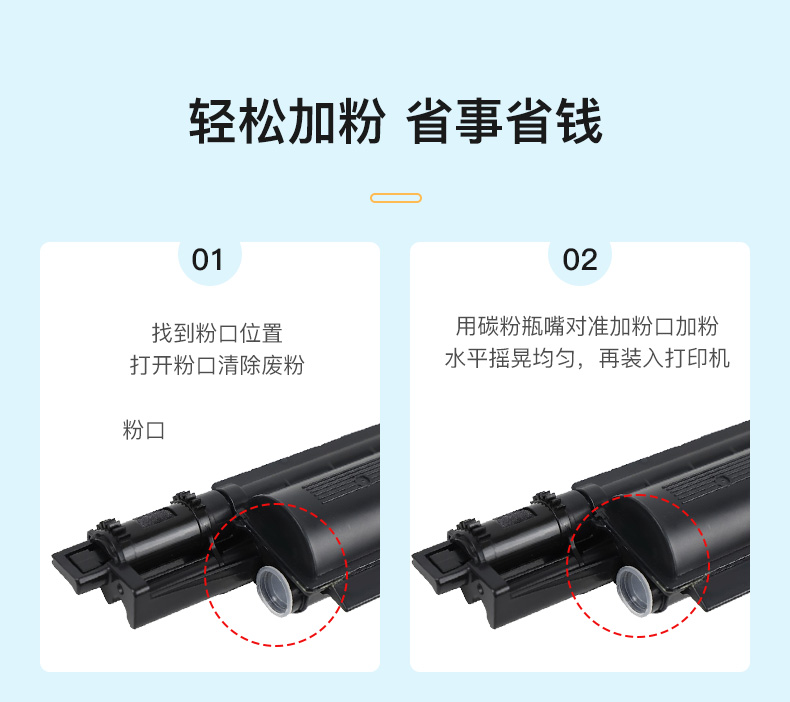 轻松加粉 省事省钱

01

找到粉口位置
打开粉口清除废粉

粉口

02

用碳粉瓶嘴对准加粉口加粉
水平摇晃均匀，再装入打印机