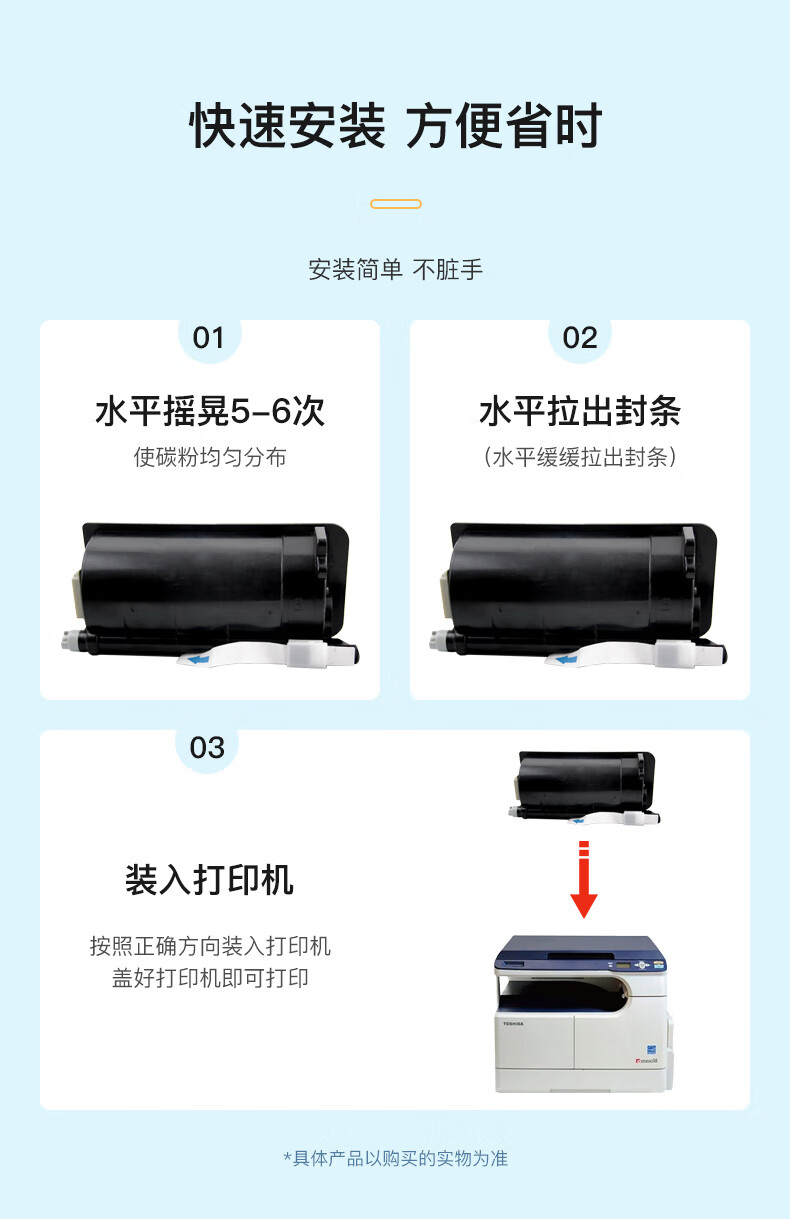 快速安装 方便省时

安装简单 不脏手

01

水平摇晃5-6次

使碳粉均匀分布

02

水平拉出封条

（水平缓缓拉出封条）

03

装入打印机

按照正确方向装入打印机
盖好打印机即可打印

TOSHIBA

*具体产品以购买的实物为准