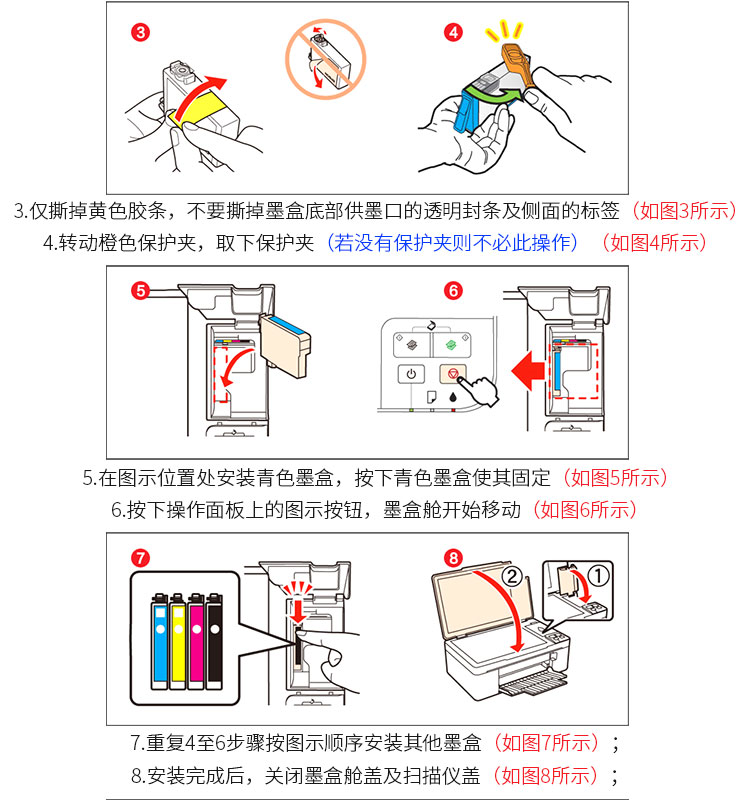 3

4

3.仅撕掉黄色胶条，不要撕掉墨盒底部供墨口的透明封条及侧面的标签（如图3所示）

4.转动橙色保护夹，取下保护夹（若没有保护夹则不必此操作）（如图4所示）

5

6

5.在图示位置处安装青色墨盒，按下青色墨盒使其固定（如图5所示）

6.按下操作面板上的图示按钮，墨盒舱开始移动（如图6所示）

7

8

②

①

7.重复4至6步骤按图示顺序安装其他墨盒（如图7所示）；

8.安装完成后，关闭墨盒舱盖及扫描仪盖（如图8所示）；