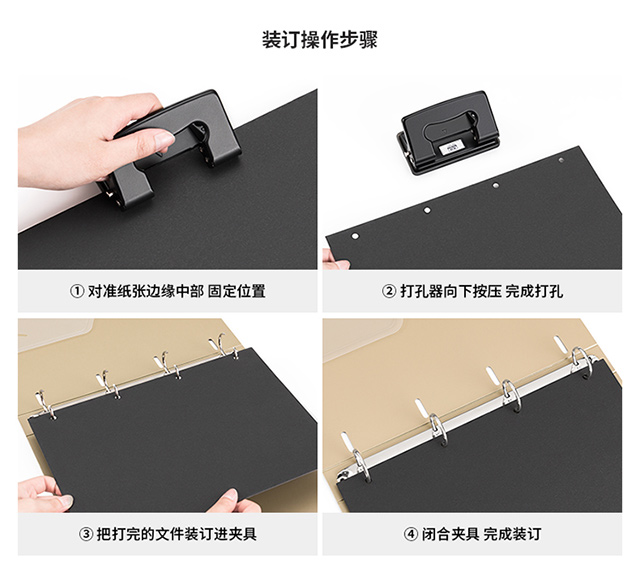 装订操作步骤

① 对准纸张边缘中部 固定位置

② 打孔器向下按压 完成打孔

③ 把打完的文件装订进夹具

④ 闭合夹具 完成装订