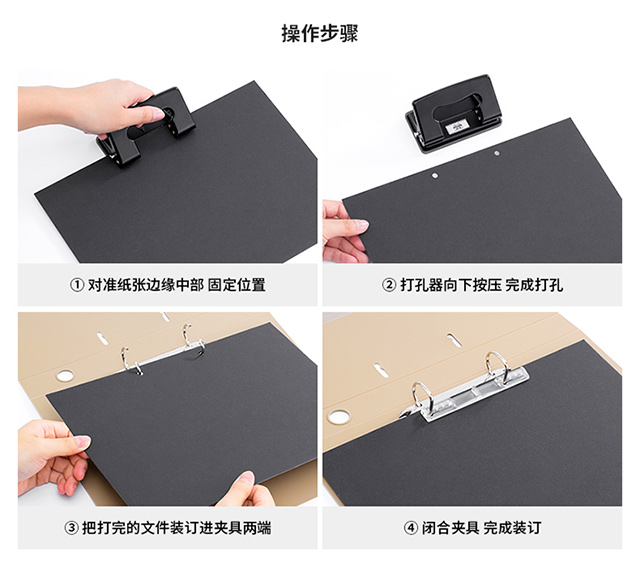 操作步骤

① 对准纸张边缘中部 固定位置

② 打孔器向下按压 完成打孔

③ 把打完的文件装订进夹具两端

④ 闭合夹具 完成装订