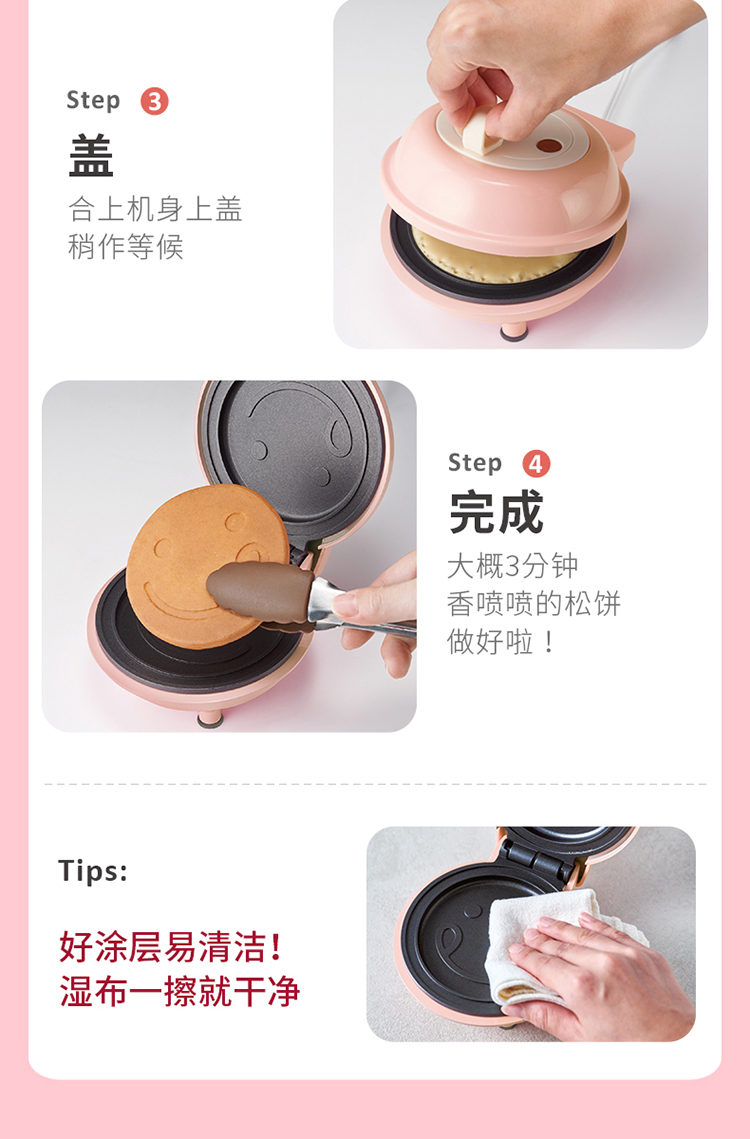 Step 3
盖
合上机身上盖
稍作等候

Step 4
完成
大概3分钟
香喷喷的松饼
做好啦！

Tips:
好涂层易清洁！
湿布一擦就干净