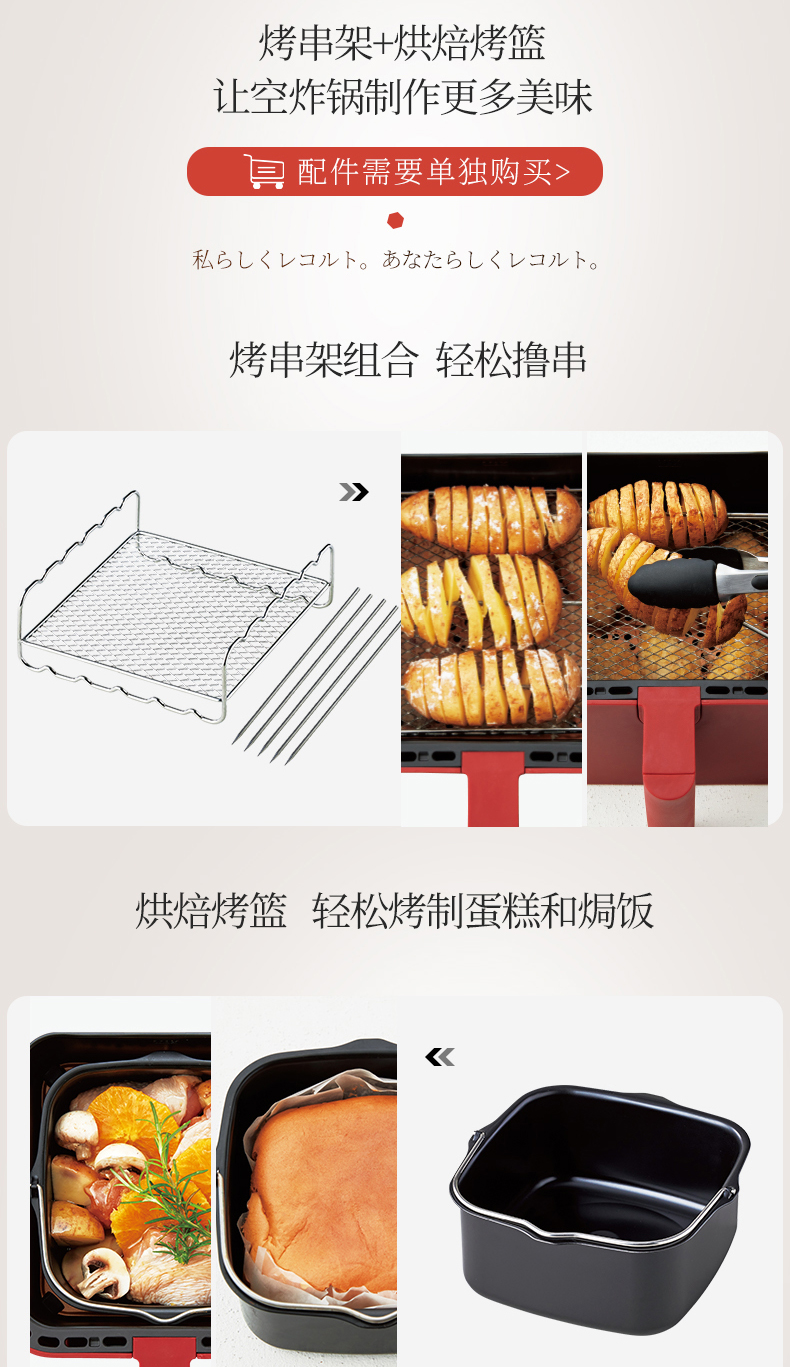 烤串架+烘焙烤篮
让空炸锅制作更多美味

配件需要单独购买>

私らしくレコルト。あなたらしくレコルト。

烤串架组合 轻松撸串

烘焙烤篮 轻松烤制蛋糕和焗饭