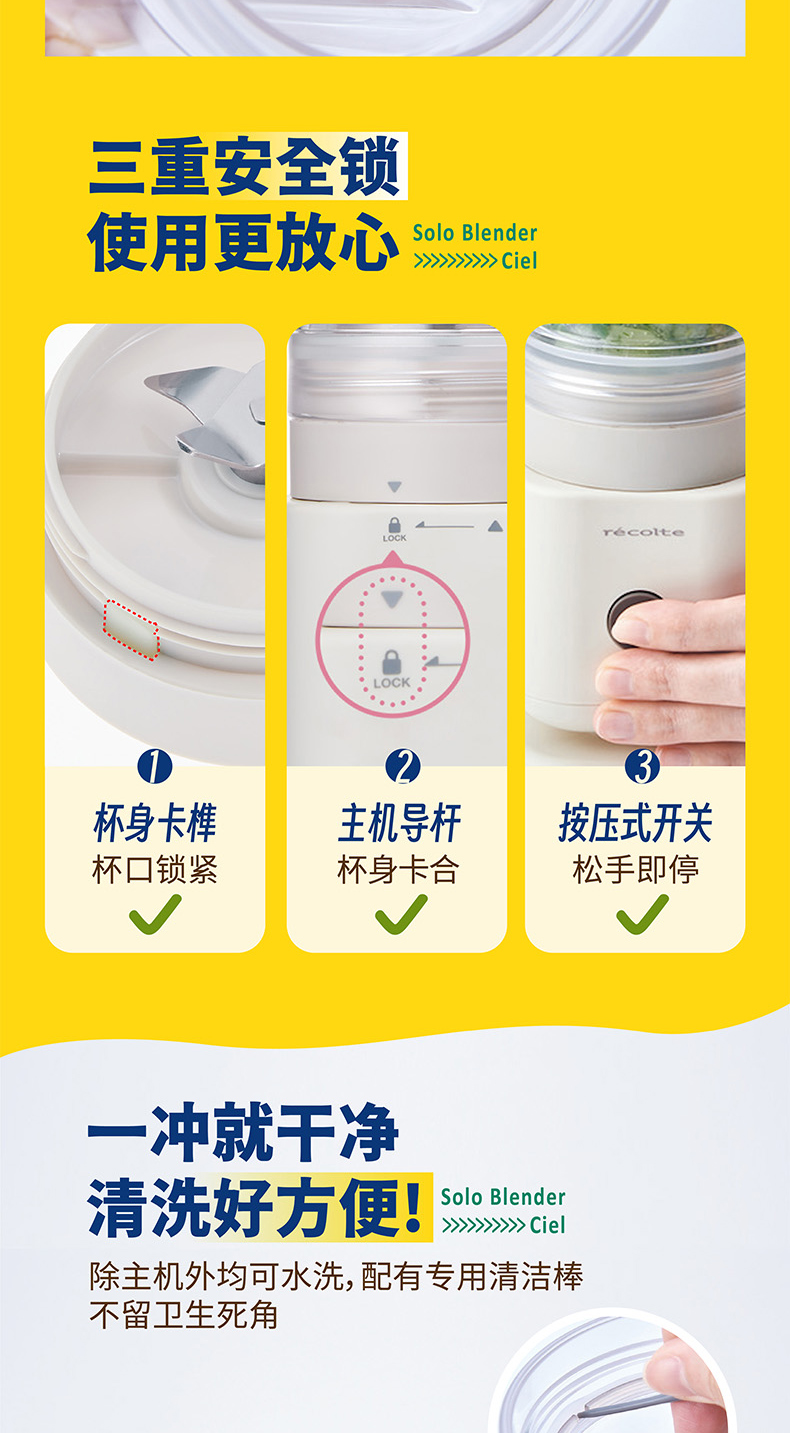 三重安全锁
使用更放心

Solo Blender
>>>>>>>>> Ciel

LOCK

LOCK

récolte

1
杯身卡榫
杯口锁紧

2
主机导杆
杯身卡合

3
按压式开关
松手即停

一冲就干净
清洗好方便!

Solo Blender
>>>>>>>>> Ciel

除主机外均可水洗,配有专用清洁棒
不留卫生死角