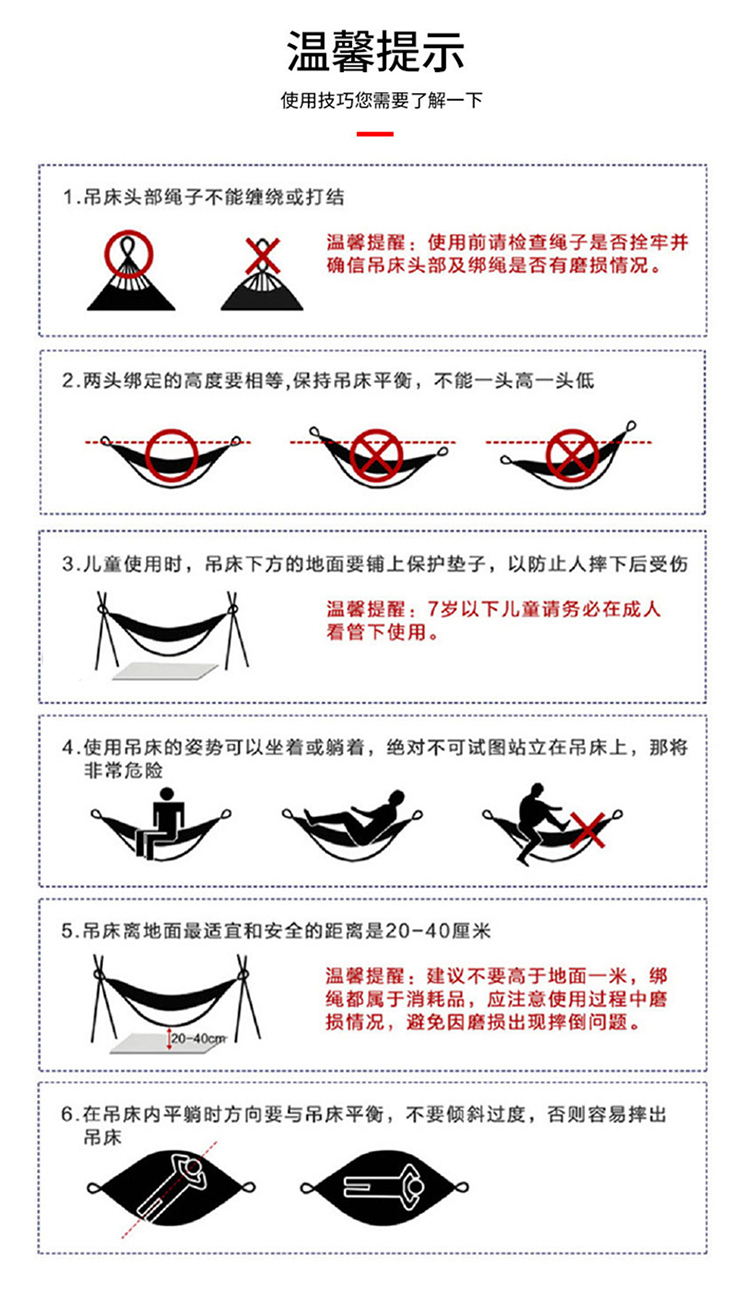 温馨提示

使用技巧您需要了解一下

1.吊床头部绳子不能缠绕或打结

温馨提醒：使用前请检查绳子是否拴牢并确信吊床头部及绑绳是否有磨损情况。

2.两头绑定的高度要相等,保持吊床平衡，不能一头高一头低

3.儿童使用时，吊床下方的地面要铺上保护垫子，以防止人摔下后受伤

温馨提醒：7岁以下儿童请务必在成人看管下使用。

4.使用吊床的姿势可以坐着或躺着，绝对不可试图站立在吊床上，那将非常危险

5.吊床离地面最适宜和安全的距离是20-40厘米

20-40cm

温馨提醒：建议不要高于地面一米，绑绳都属于消耗品，应注意使用过程中磨损情况，避免因磨损出现摔倒问题。

6.在吊床内平躺时方向要与吊床平衡，不要倾斜过度，否则容易摔出吊床