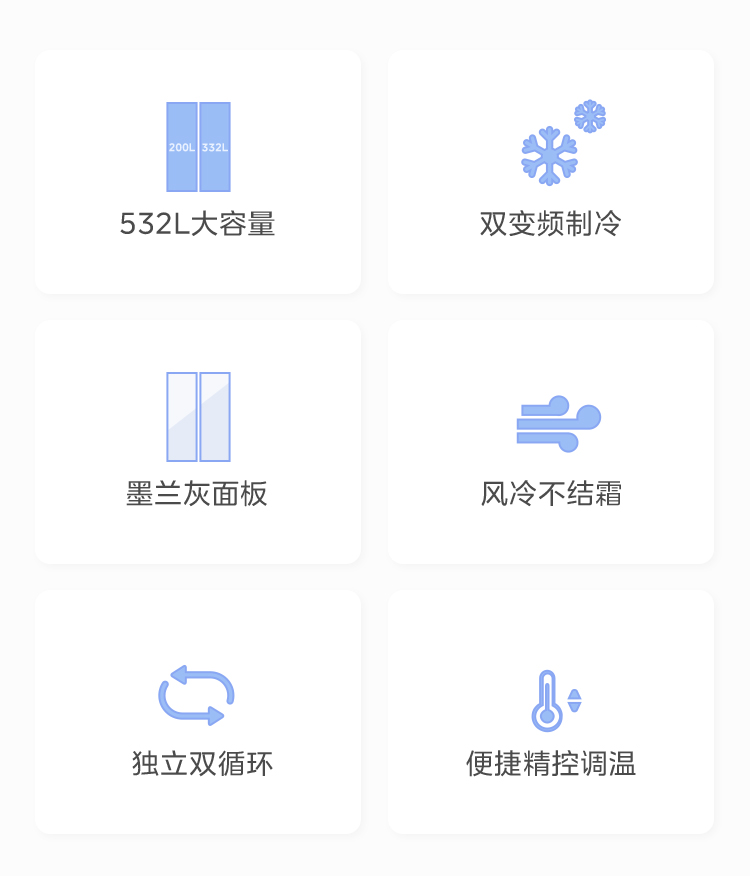 200L 332L

532L大容量

双变频制冷

墨兰灰面板

风冷不结霜

独立双循环

便捷精控调温