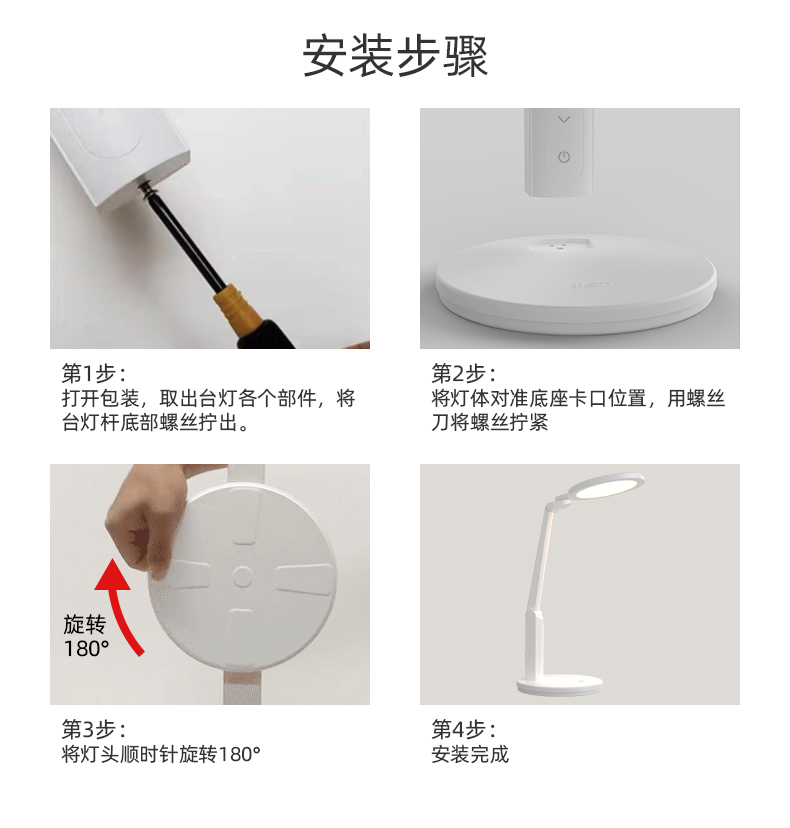 安装步骤

第1步：
打开包装，取出台灯各个部件，将台灯杆底部螺丝拧出。

第2步：
将灯体对准底座卡口位置，用螺丝刀将螺丝拧紧

旋转
180°

第3步：
将灯头顺时针旋转180°

第4步：
安装完成