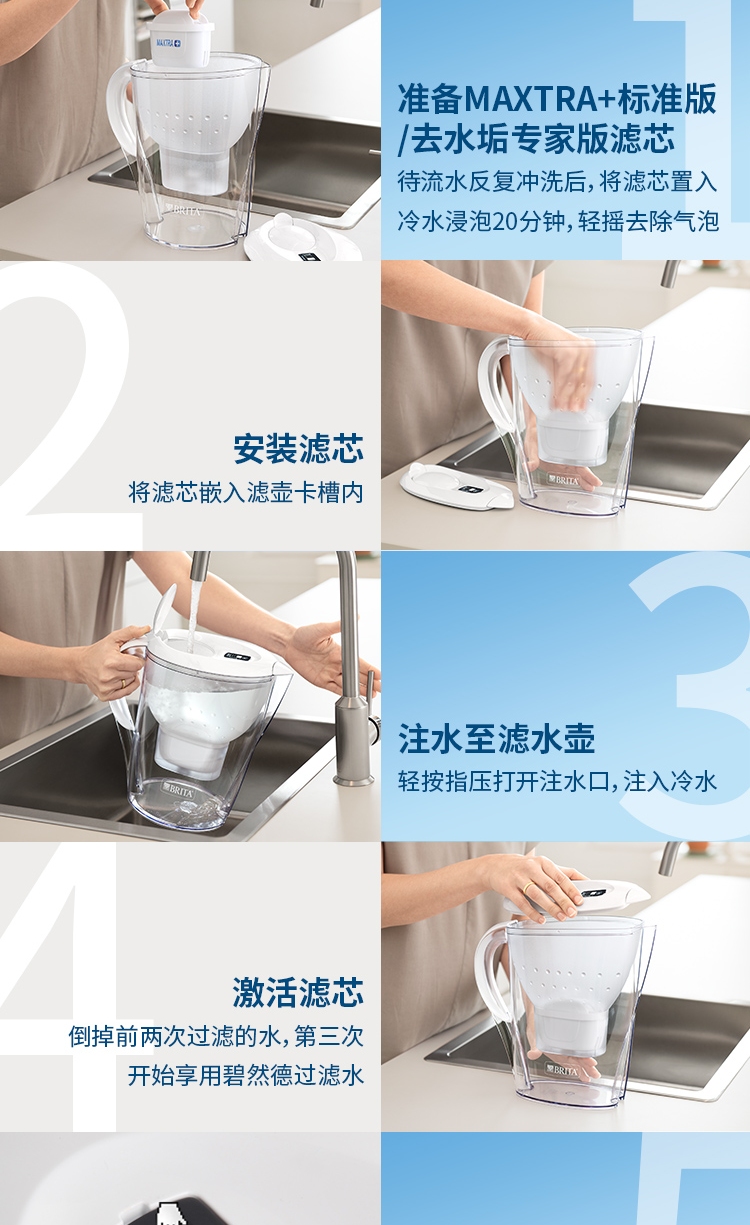 MAXTRA+

BRITA

1

准备MAXTRA+标准版/去水垢专家版滤芯

待流水反复冲洗后，将滤芯置入冷水浸泡20分钟，轻摇去除气泡

2

安装滤芯

将滤芯嵌入滤壶卡槽内

BRITA

BRITA

3

注水至滤水壶

轻按指压打开注水口，注入冷水

4

激活滤芯

倒掉前两次过滤的水，第三次开始享用碧然德过滤水

BRITA