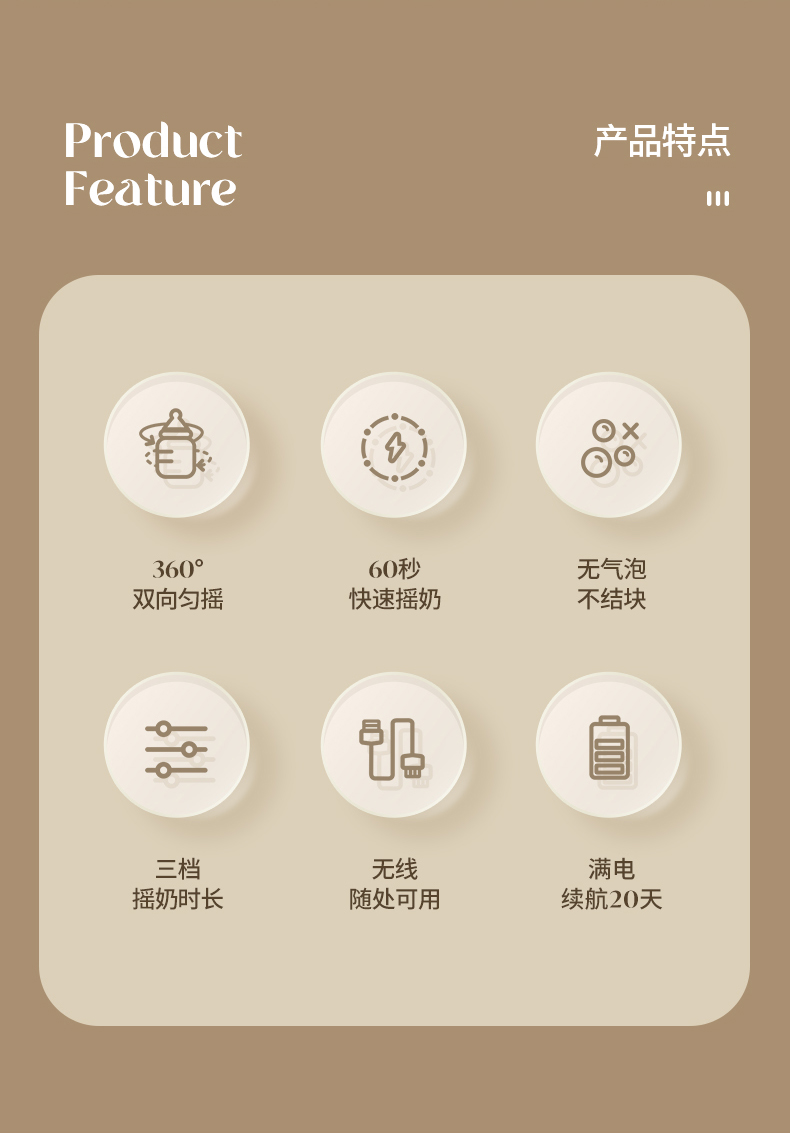 Product
Feature

产品特点

360°
双向匀摇

60秒
快速摇奶

无气泡
不结块

三档
摇奶时长

无线
随处可用

满电
续航20天