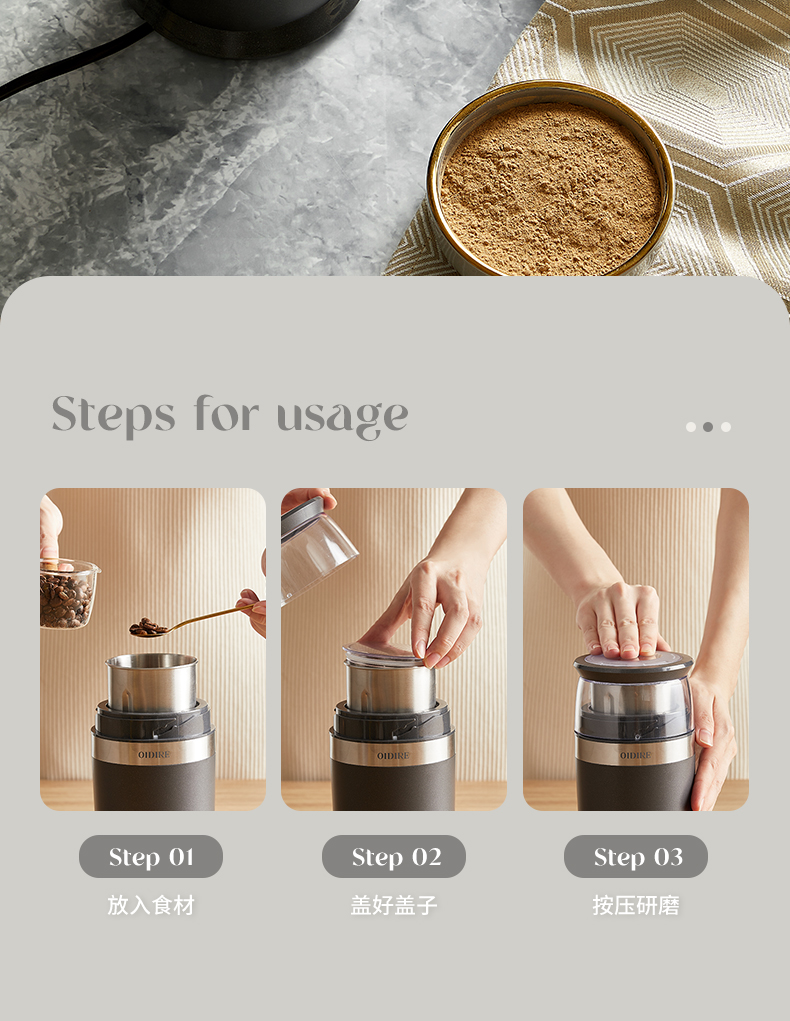 Steps for usage

OIDIRE

OIDIRE

OIDIRE

Step 01
放入食材

Step 02
盖好盖子

Step 03
按压研磨