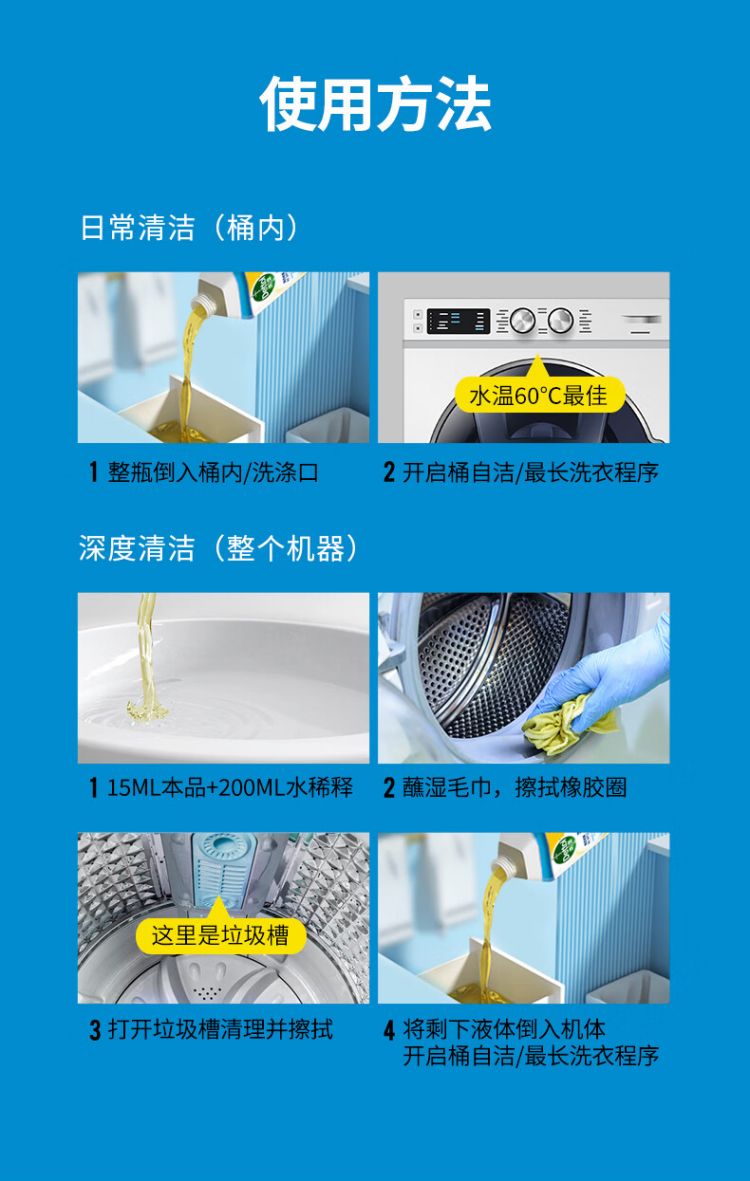 使用方法

日常清洁（桶内）

水温60°C最佳

1 整瓶倒入桶内/洗涤口

2 开启桶自洁/最长洗衣程序

深度清洁（整个机器）

1 15ML本品+200ML水稀释

2 蘸湿毛巾，擦拭橡胶圈

这里是垃圾槽

3 打开垃圾槽清理并擦拭

4 将剩下液体倒入机体 开启桶自洁/最长洗衣程序