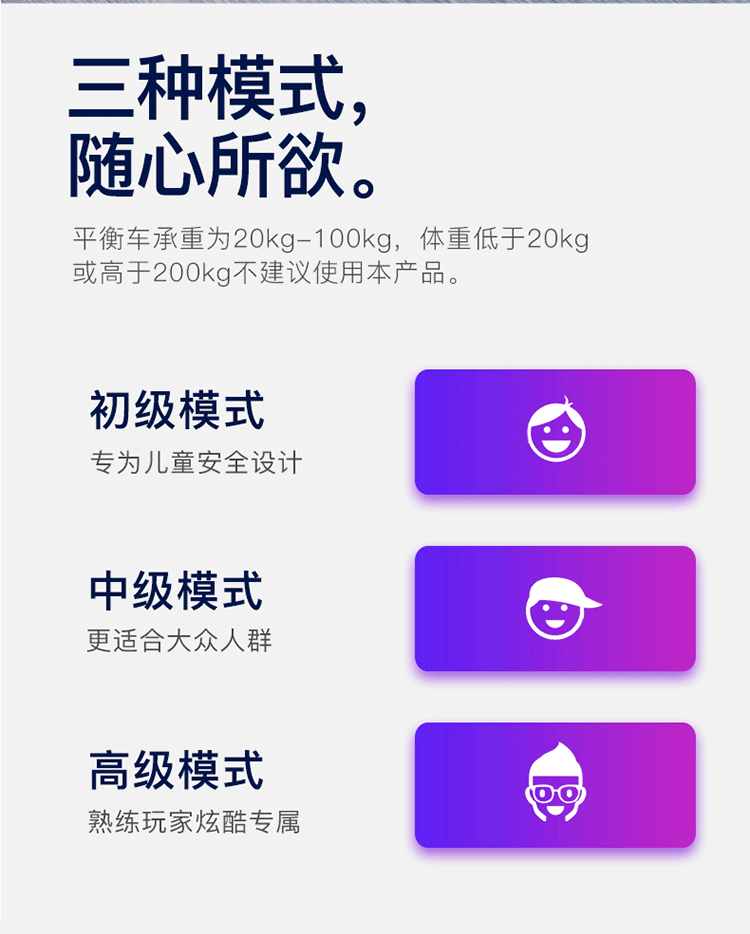 三种模式,
随心所欲。

平衡车承重为20kg-100kg，体重低于20kg或高于200kg不建议使用本产品。

初级模式
专为儿童安全设计

中级模式
更适合大众人群

高级模式
熟练玩家炫酷专属