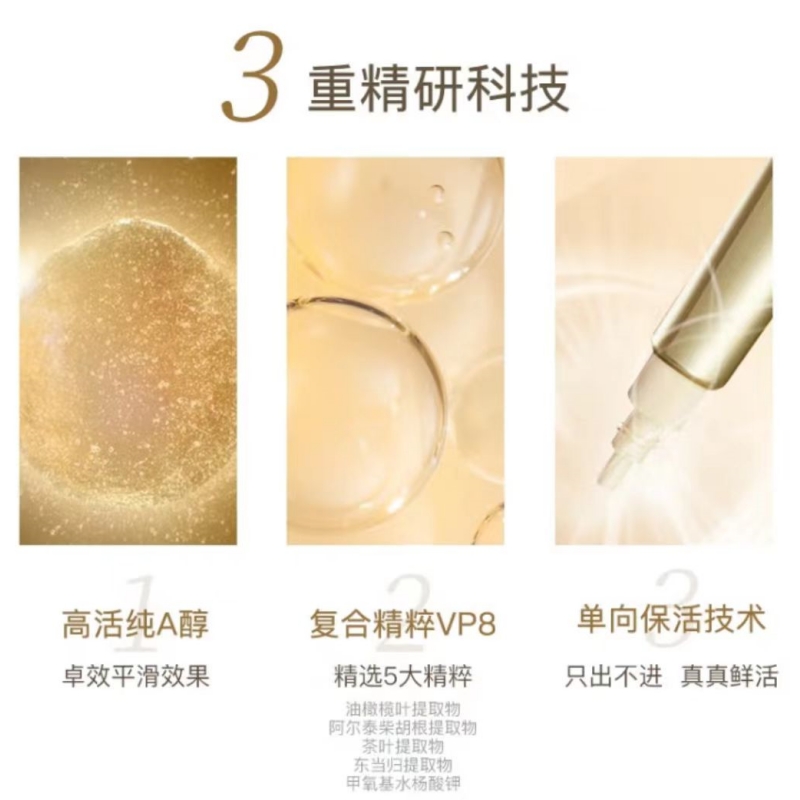 3 重精研科技

1
高活纯A醇
卓效平滑效果

2
复合精粹VP8
精选5大精粹
油橄榄叶提取物
阿尔泰柴胡根提取物
茶叶提取物
东当归提取物
甲氧基水杨酸钾

3
单向保活技术
只出不进 真真鲜活