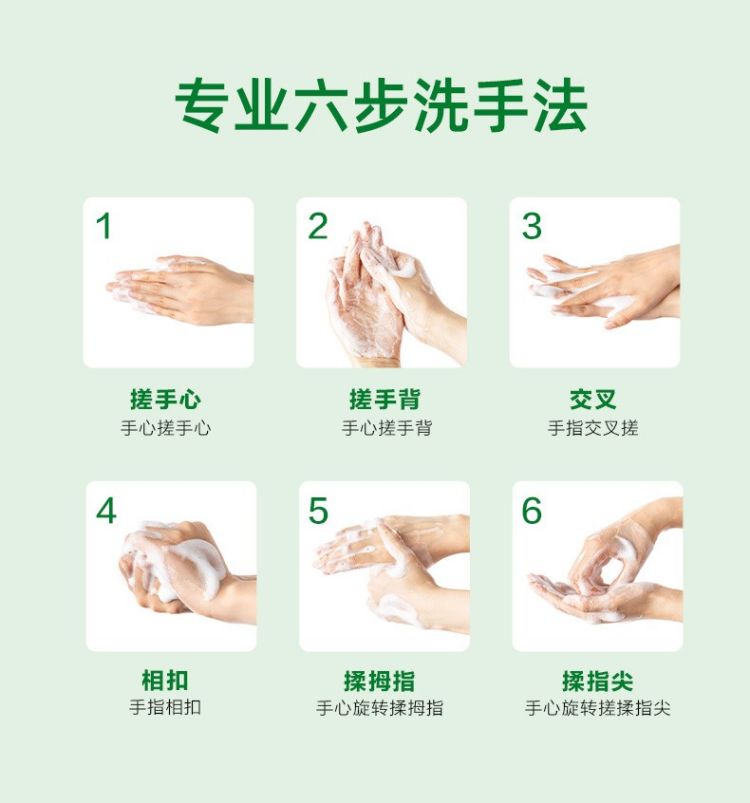 专业六步洗手法

1

搓手心
手心搓手心

2

搓手背
手心搓手背

3

交叉
手指交叉搓

4

相扣
手指相扣

5

揉拇指
手心旋转揉拇指

6

揉指尖
手心旋转搓揉指尖