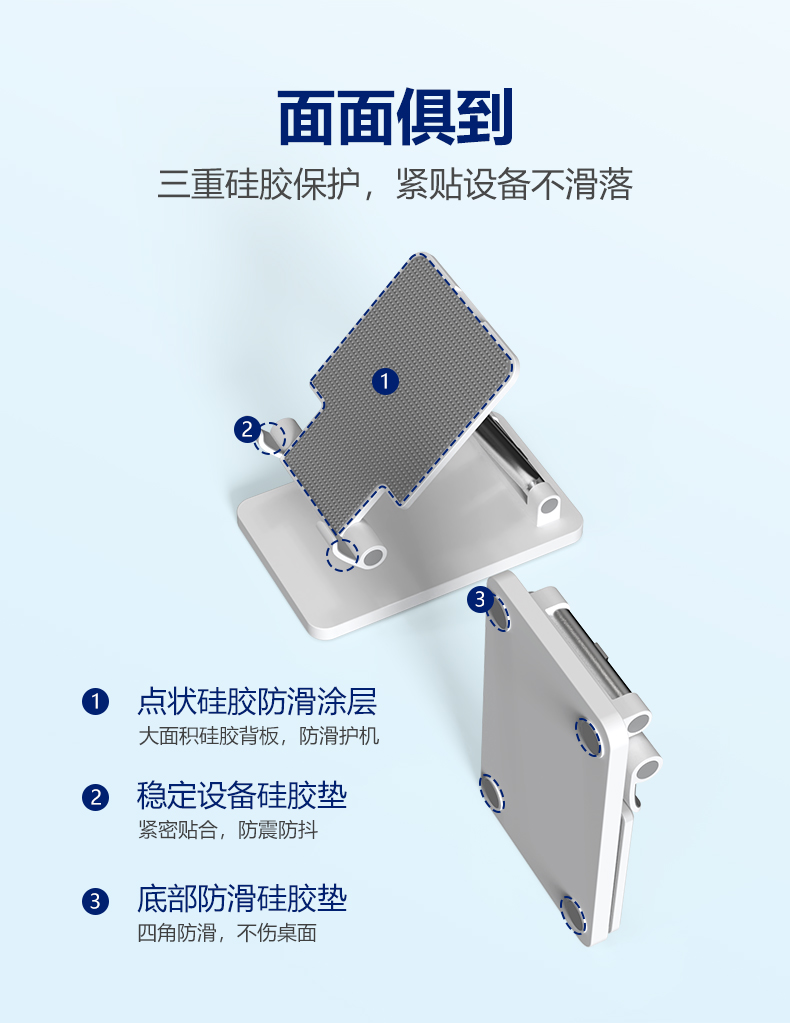 面面俱到

三重硅胶保护，紧贴设备不滑落

1

2

3

1 点状硅胶防滑涂层
大面积硅胶背板，防滑护机

2 稳定设备硅胶垫
紧密贴合，防震防抖

3 底部防滑硅胶垫
四角防滑，不伤桌面