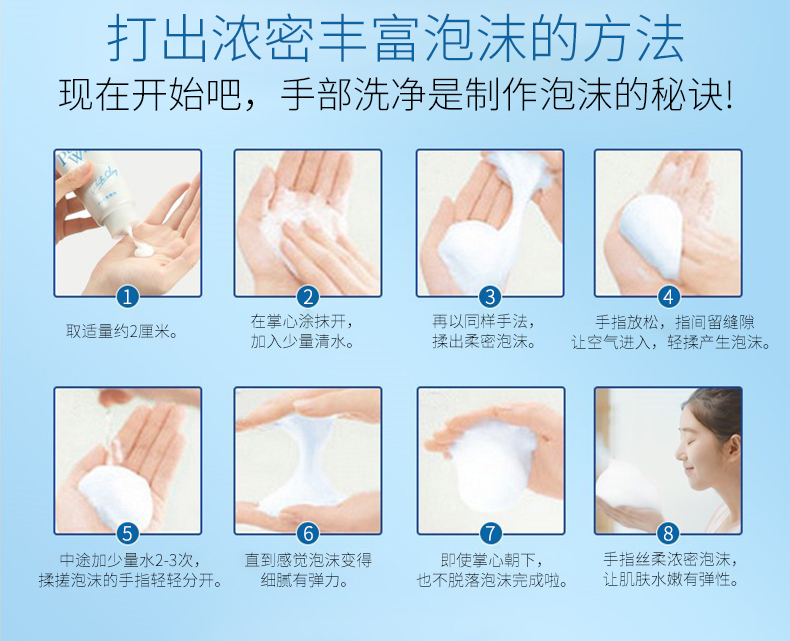 打出浓密丰富泡沫的方法
现在开始吧，手部洗净是制作泡沫的秘诀!

1
取适量约2厘米。

2
在掌心涂抹开，加入少量清水。

3
再以同样手法，揉出柔密泡沫。

4
手指放松，指间留缝隙让空气进入，轻揉产生泡沫。

5
中途加少量水2-3次，揉搓泡沫的手指轻轻分开。

6
直到感觉泡沫变得细腻有弹力。

7
即使掌心朝下，也不脱落泡沫完成啦。

8
手指丝柔浓密泡沫，让肌肤水嫩有弹性。