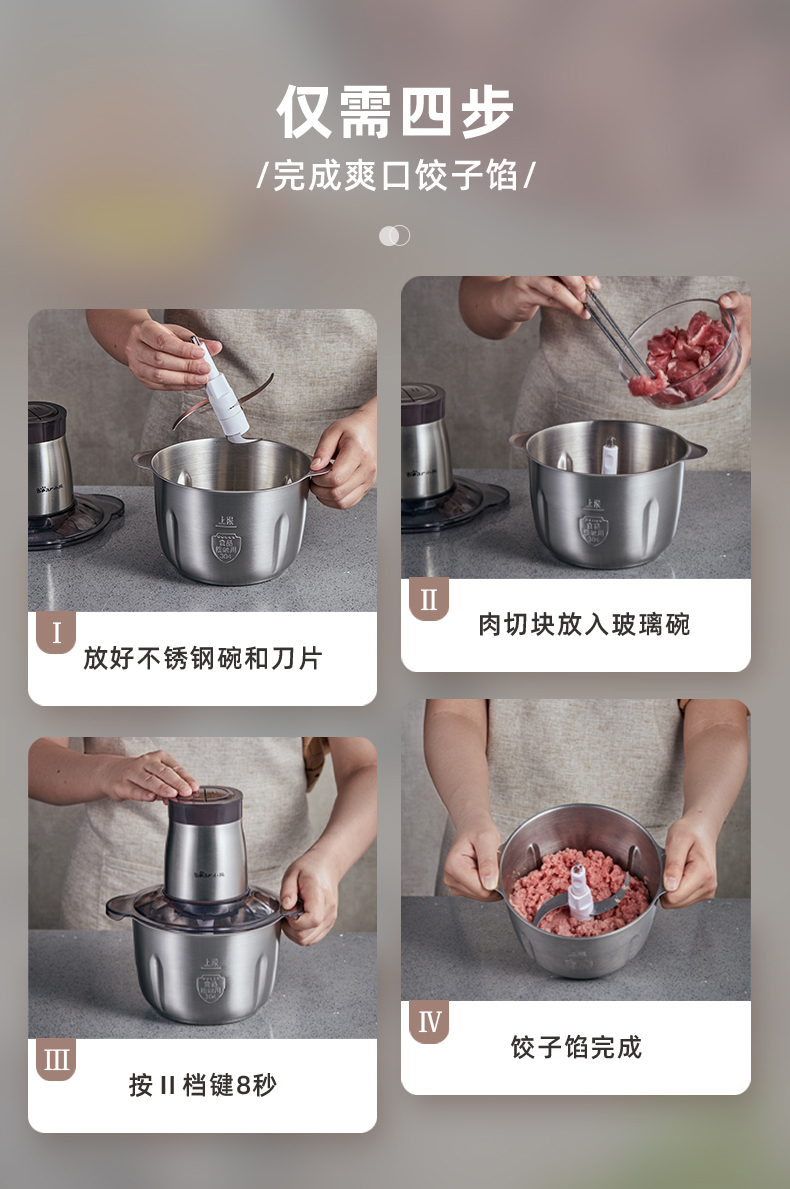 仅需四步

/完成爽口饺子馅/

Ⅰ
放好不锈钢碗和刀片

Ⅱ
肉切块放入玻璃碗

Ⅲ
按 II 档键8秒

Ⅳ
饺子馅完成