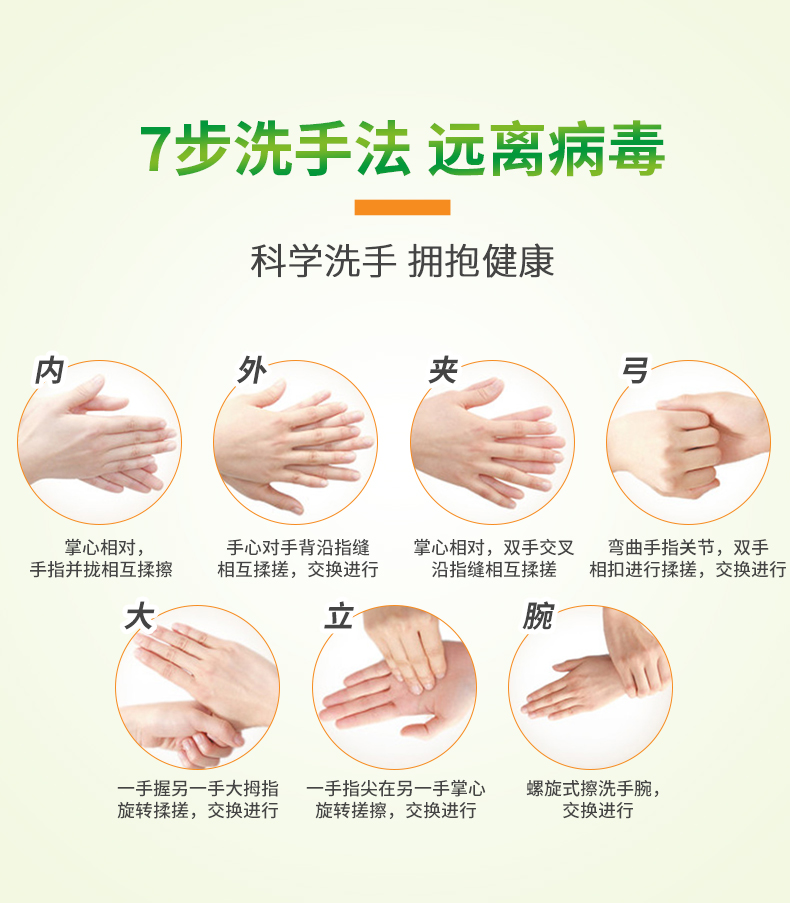 7步洗手法 远离病毒

科学洗手 拥抱健康

内

掌心相对，手指并拢相互揉擦

外

手心对手背沿指缝相互揉搓，交换进行

夹

掌心相对，双手交叉沿指缝相互揉搓

弓

弯曲手指关节，双手相扣进行揉搓，交换进行

大

一手握另一手大拇指旋转揉搓，交换进行

立

一手指尖在另一手掌心旋转搓擦，交换进行

腕

螺旋式擦洗手腕，交换进行