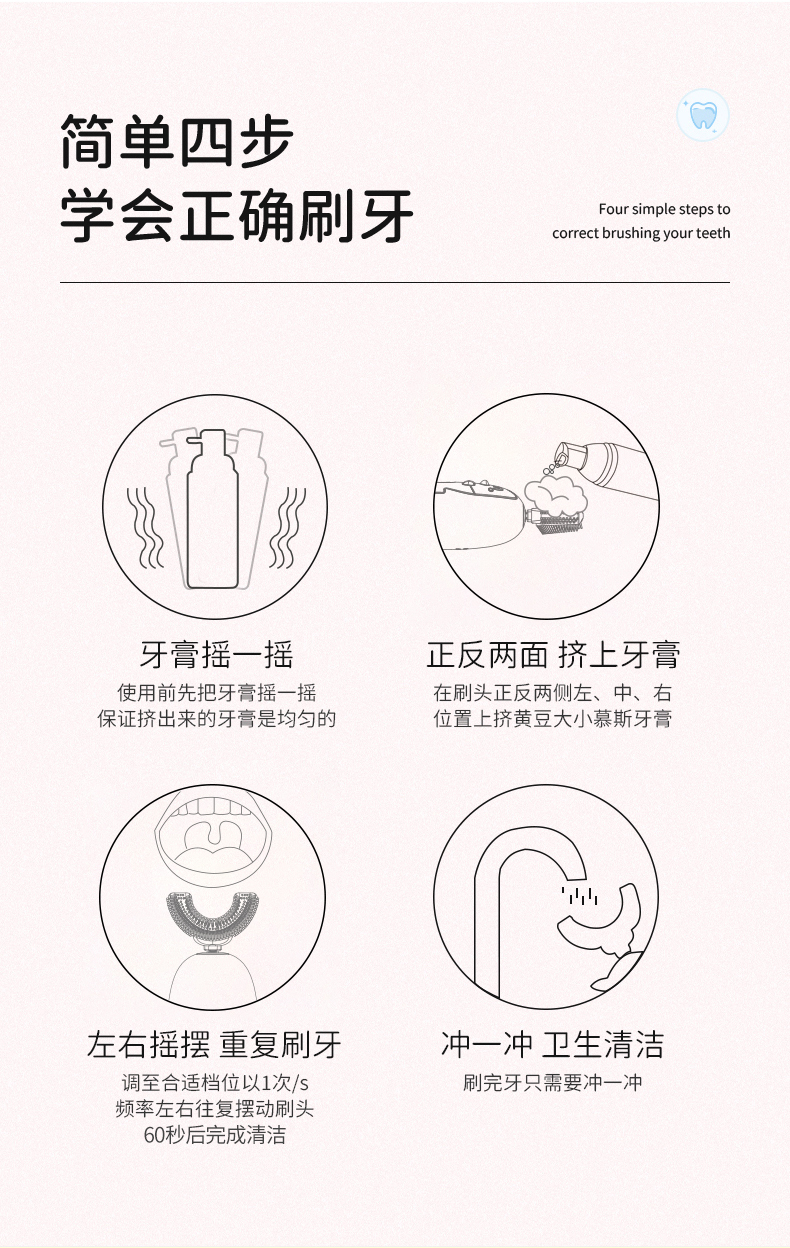 简单四步
学会正确刷牙

Four simple steps to
correct brushing your teeth

牙膏摇一摇
使用前先把牙膏摇一摇
保证挤出来的牙膏是均匀的

正反两面 挤上牙膏
在刷头正反两侧左、中、右
位置上挤黄豆大小慕斯牙膏

左右摇摆 重复刷牙
调至合适档位以1次/s
频率左右往复摆动刷头
60秒后完成清洁

冲一冲 卫生清洁
刷完牙只需要冲一冲