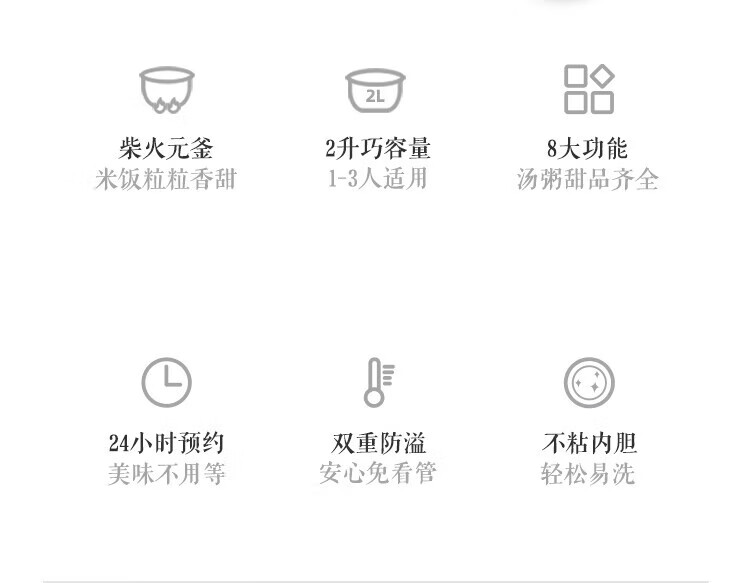 2L

柴火元釜
米饭粒粒香甜

2升巧容量
1-3人适用

8大功能
汤粥甜品齐全

24小时预约
美味不用等

双重防溢
安心免看管

不粘内胆
轻松易洗