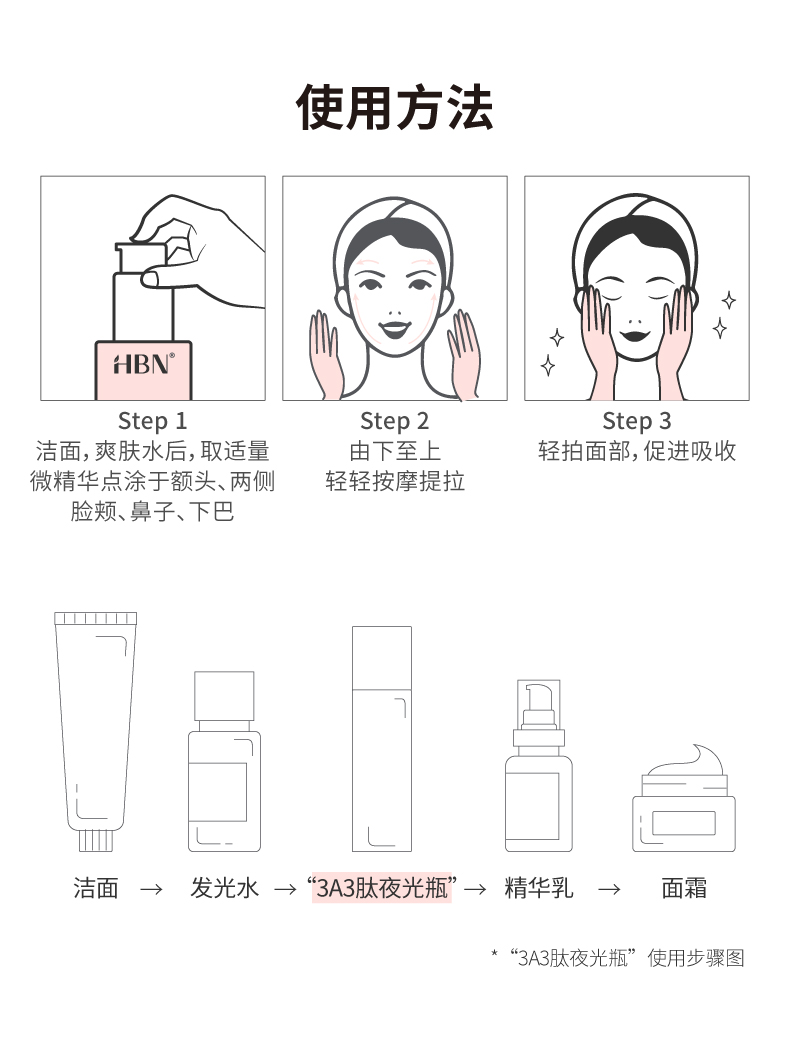 使用方法

HBN®

Step 1
洁面，爽肤水后，取适量微精华点涂于额头、两侧脸颊、鼻子、下巴

Step 2
由下至上
轻轻按摩提拉

Step 3
轻拍面部，促进吸收

洁面 → 发光水 → “3A3肽夜光瓶” → 精华乳 → 面霜

* “3A3肽夜光瓶”使用步骤图