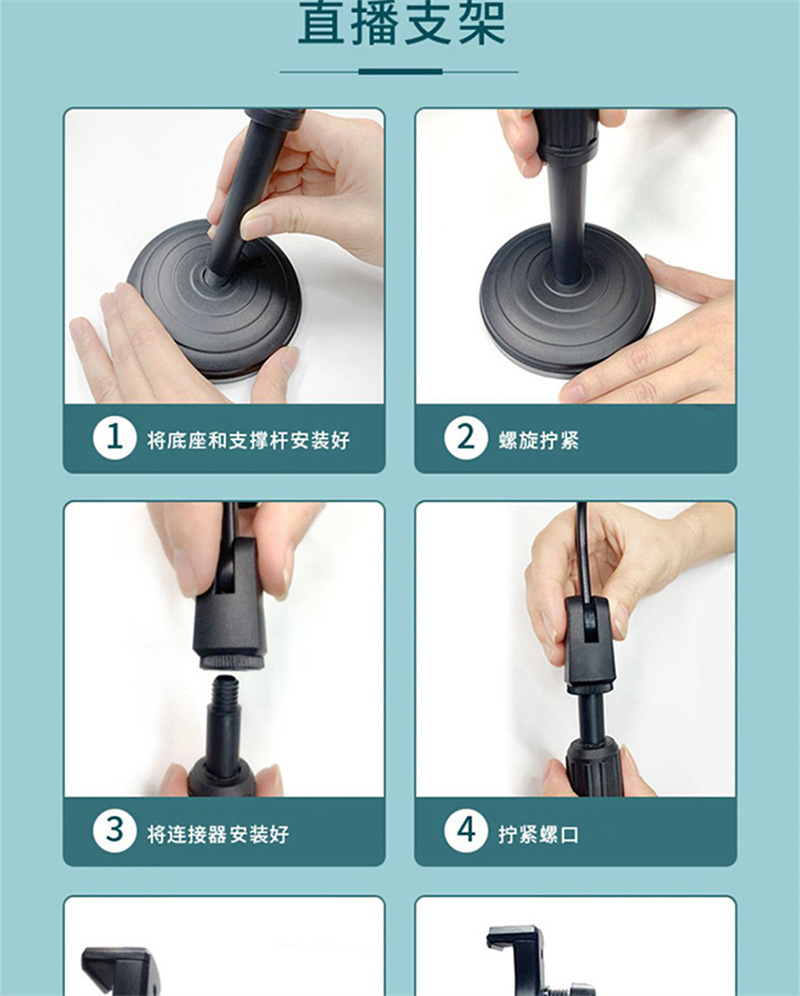 直播支架

1 将底座和支撑杆安装好

2 螺旋拧紧

3 将连接器安装好

4 拧紧螺口