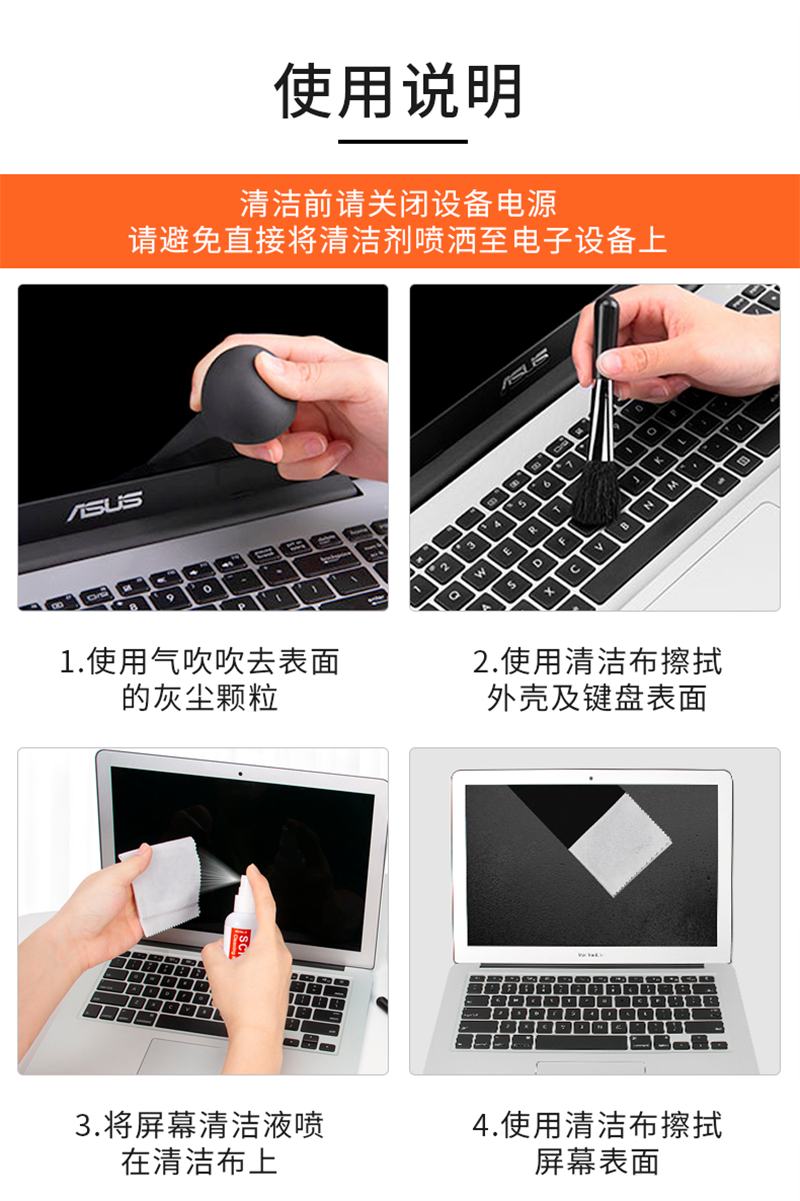 使用说明

清洁前请关闭设备电源
请避免直接将清洁剂喷洒至电子设备上

ASUS

ASUS

1.使用气吹吹去表面的灰尘颗粒

2.使用清洁布擦拭外壳及键盘表面

3.将屏幕清洁液喷在清洁布上

4.使用清洁布擦拭屏幕表面