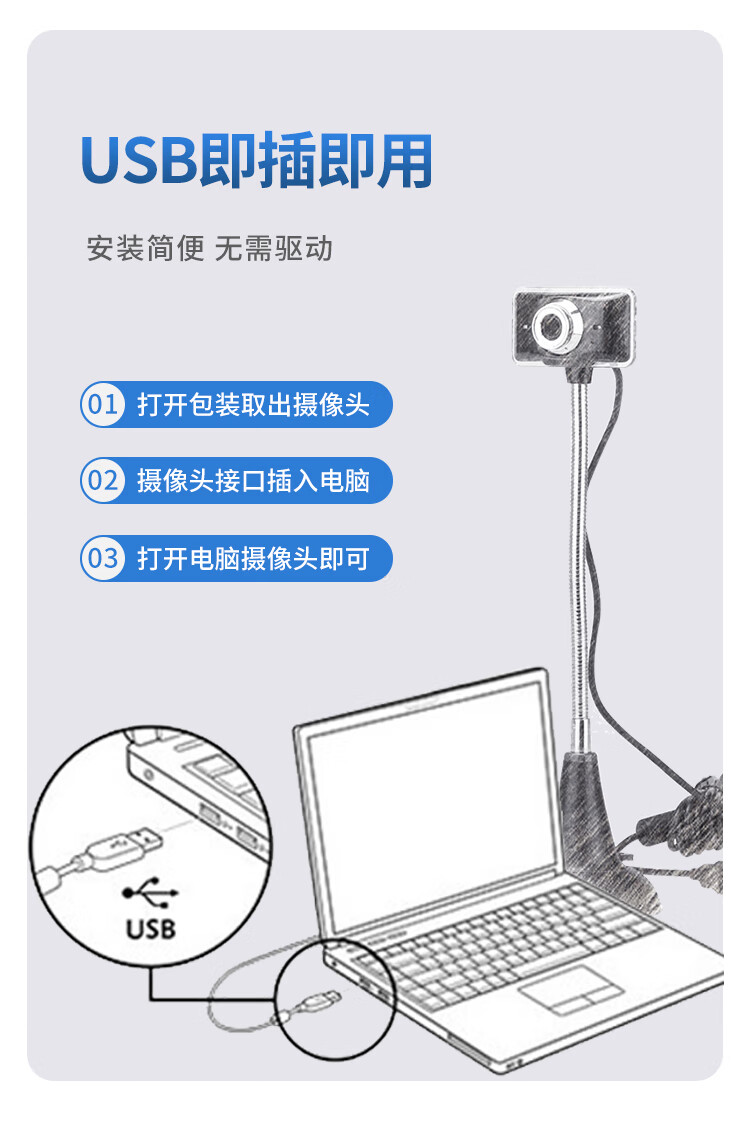 USB即插即用

安装简便 无需驱动

01 打开包装取出摄像头

02 摄像头接口插入电脑

03 打开电脑摄像头即可

USB