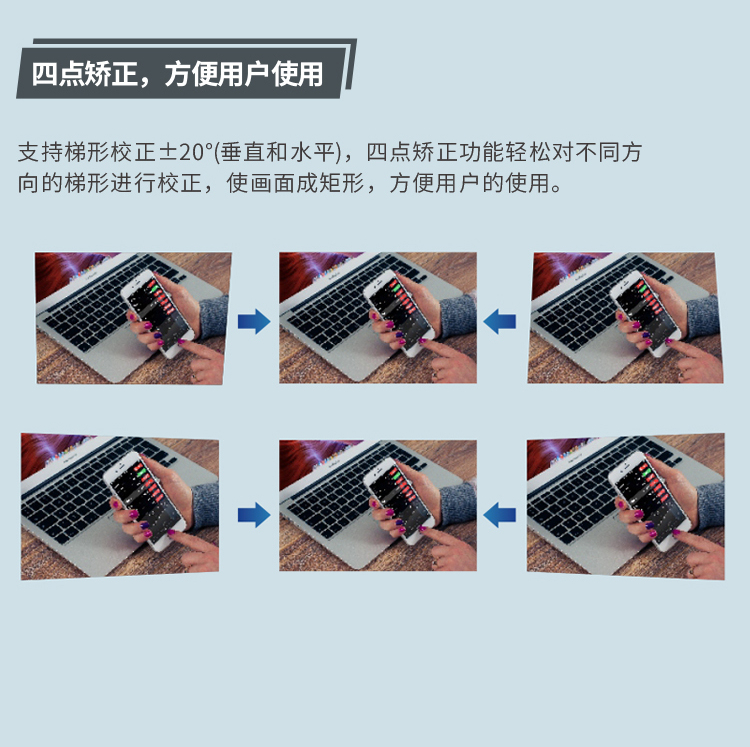 四点矫正，方便用户使用

支持梯形校正±20°(垂直和水平)，四点矫正功能轻松对不同方向的梯形进行校正，使画面成矩形，方便用户的使用。