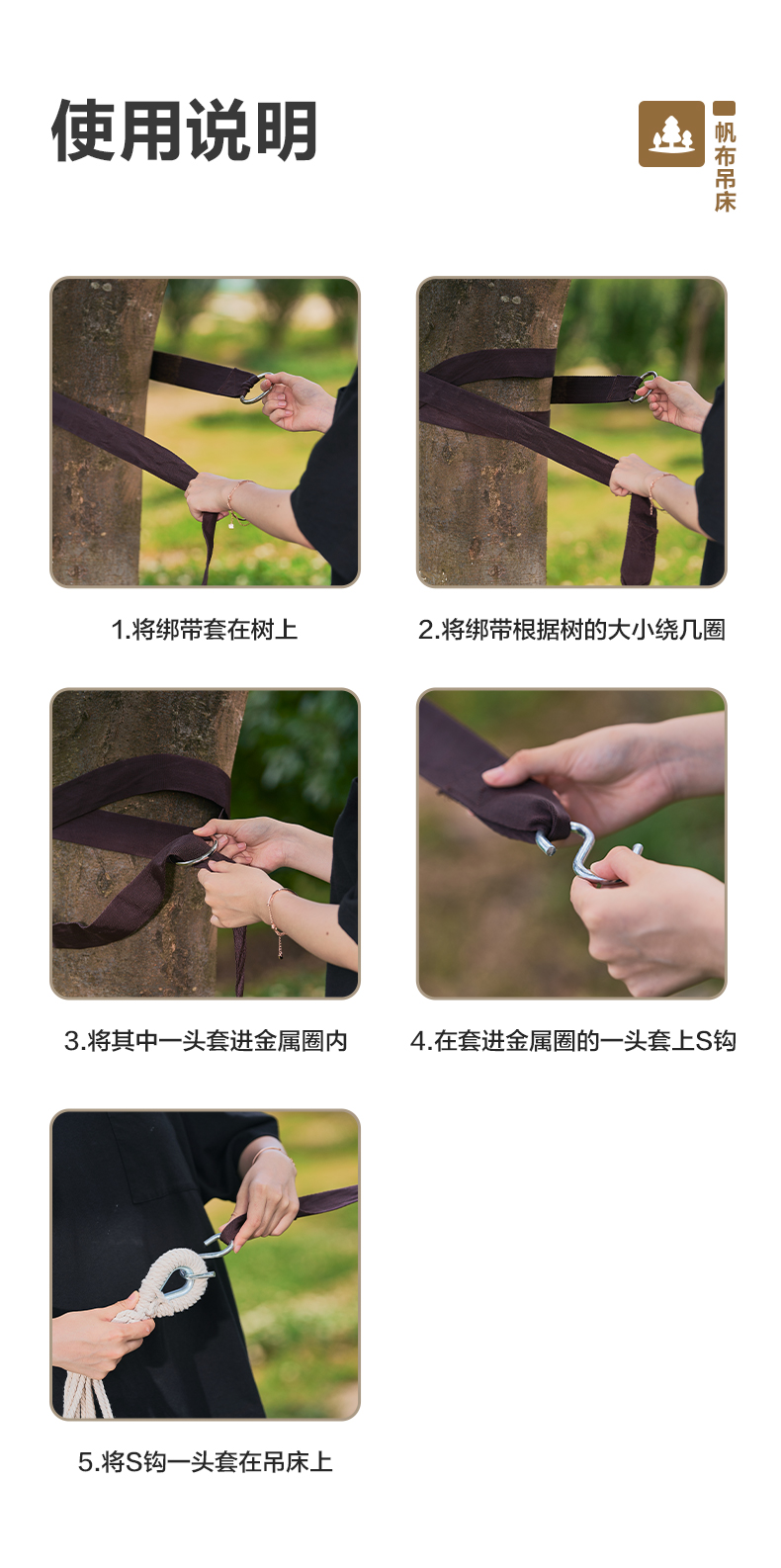 使用说明

帆布吊床

1.将绑带套在树上

2.将绑带根据树的大小绕几圈

3.将其中一头套进金属圈内

4.在套进金属圈的一头套上S钩

5.将S钩一头套在吊床上