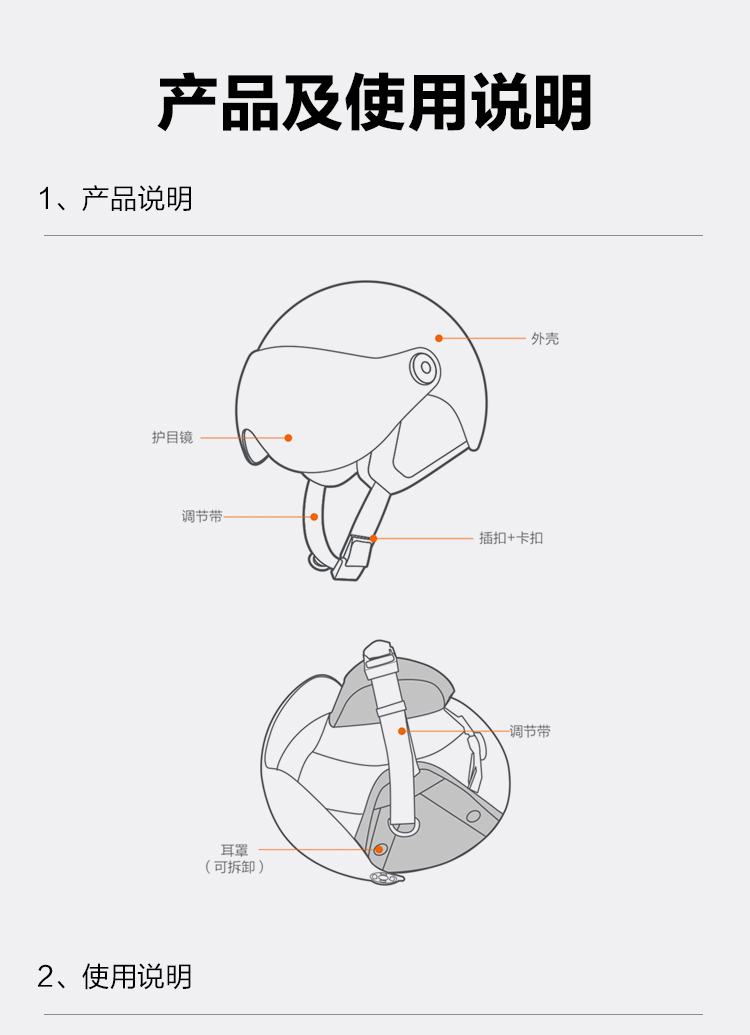 产品及使用说明

1、产品说明

外壳

护目镜

调节带

插扣+卡扣

调节带

耳罩
（可拆卸）

2、使用说明