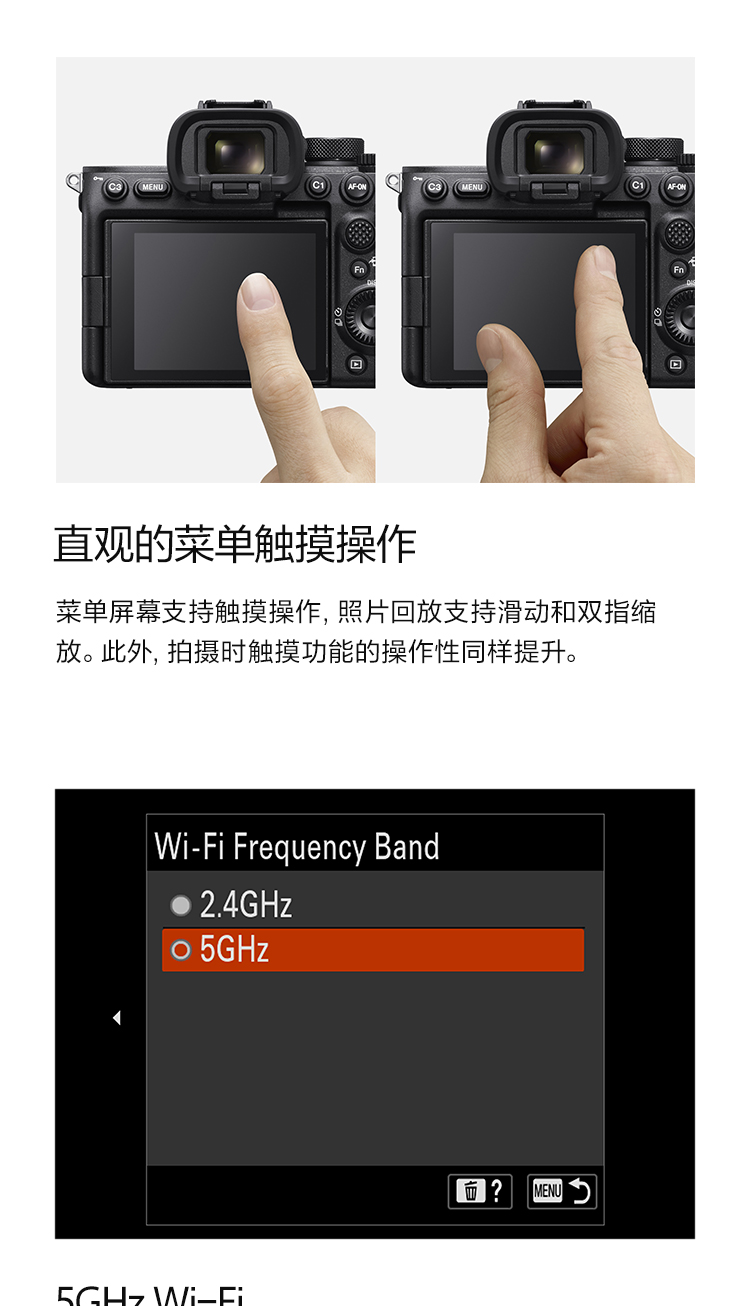 C3 MENU C1 AF-ON Fn

C3 MENU C1 AF-ON Fn

直观的菜单触摸操作

菜单屏幕支持触摸操作, 照片回放支持滑动和双指缩放。此外, 拍摄时触摸功能的操作性同样提升。

Wi-Fi Frequency Band

2.4GHz

5GHz

?

MENU

5GHz Wi-Fi