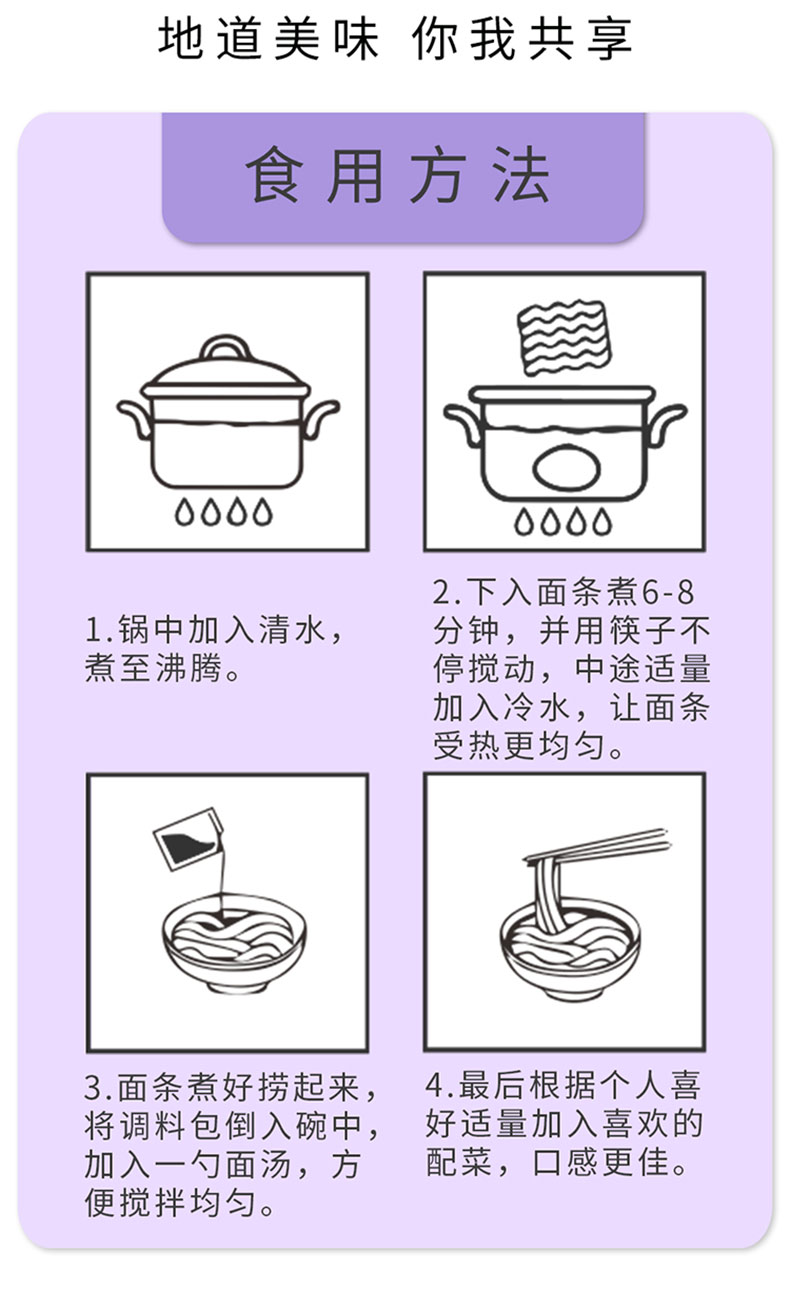 地道美味 你我共享

食用方法

1.锅中加入清水，煮至沸腾。

2.下入面条煮6-8分钟，并用筷子不停搅动，中途适量加入冷水，让面条受热更均匀。

3.面条煮好捞起来，将调料包倒入碗中，加入一勺面汤，方便搅拌均匀。

4.最后根据个人喜好适量加入喜欢的配菜，口感更佳。