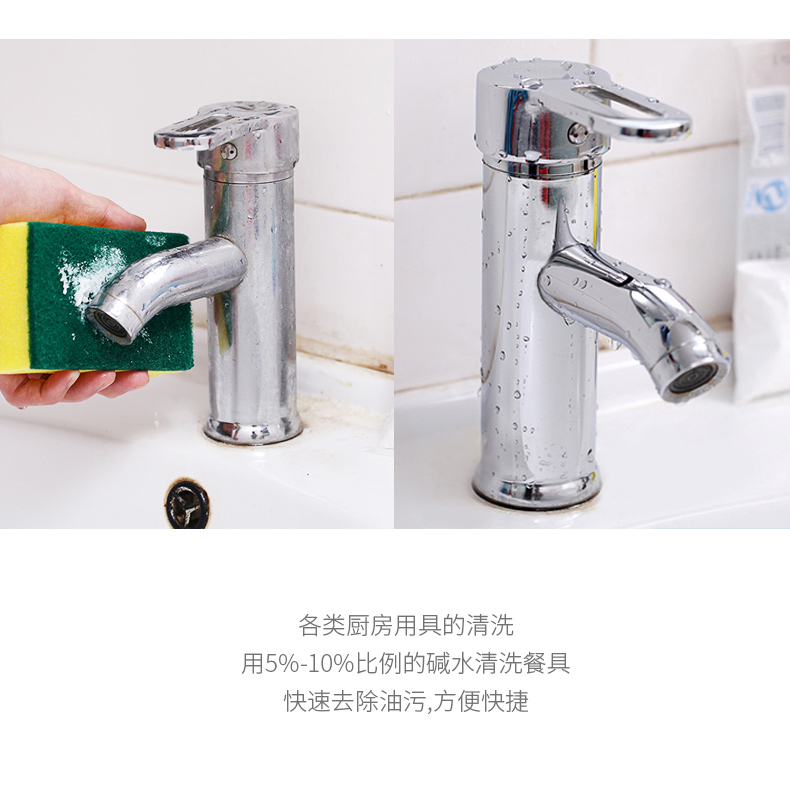 各类厨房用具的清洗
用5%-10%比例的碱水清洗餐具
快速去除油污,方便快捷