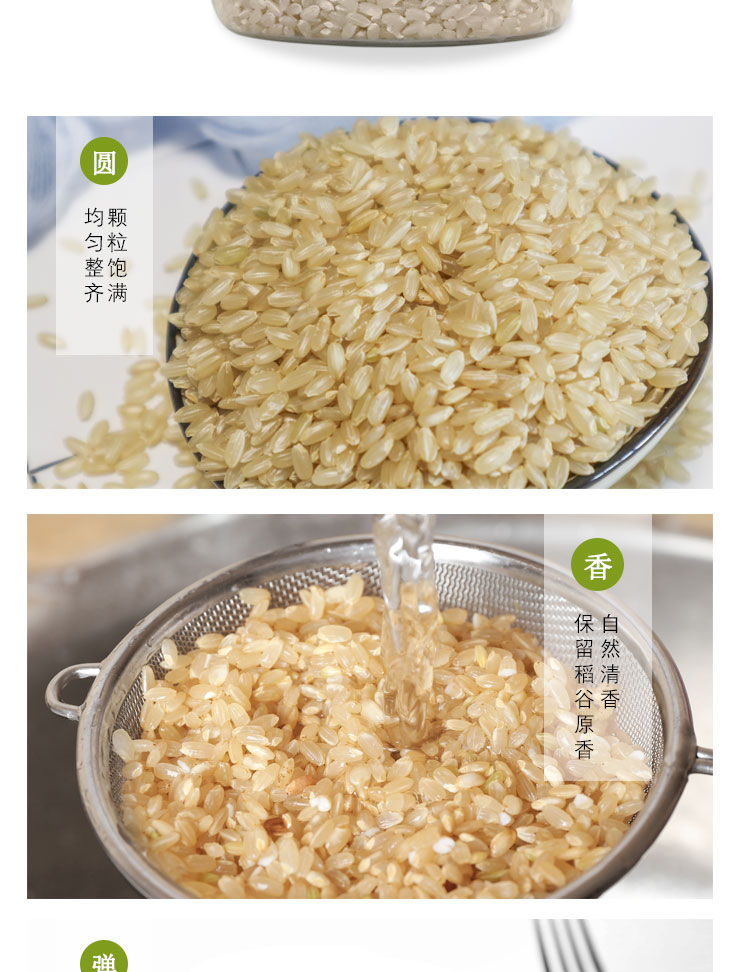 圆

颗粒饱满
均匀整齐

香

自然清香
保留稻谷原香

弹