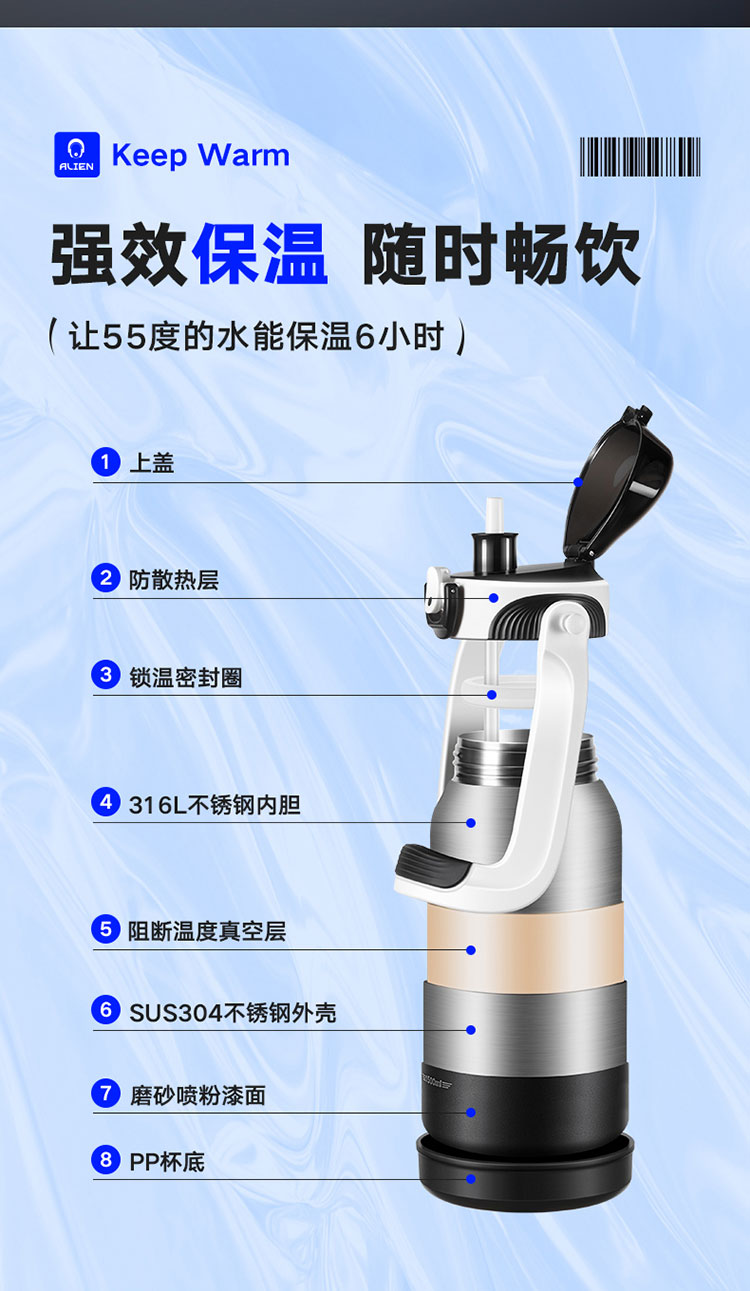 ALIEN Keep Warm

强效保温 随时畅饮

( 让55度的水能保温6小时 )

1 上盖

2 防散热层

3 锁温密封圈

4 316L不锈钢内胆

5 阻断温度真空层

6 SUS304不锈钢外壳

7 磨砂喷粉漆面

8 PP杯底