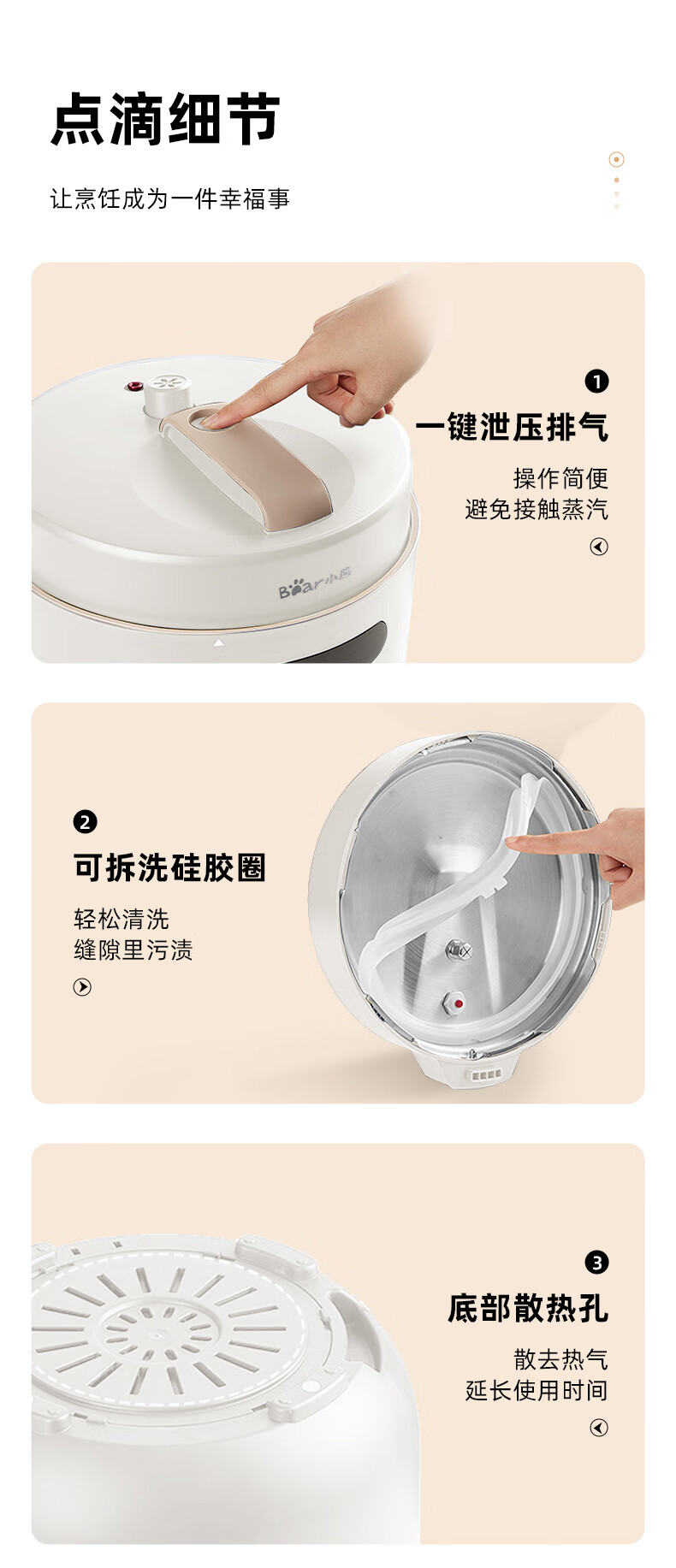 点滴细节

让烹饪成为一件幸福事

❶

一键泄压排气

操作简便
避免接触蒸汽

Bear小熊

❷

可拆洗硅胶圈

轻松清洗
缝隙里污渍

❸

底部散热孔

散去热气
延长使用时间