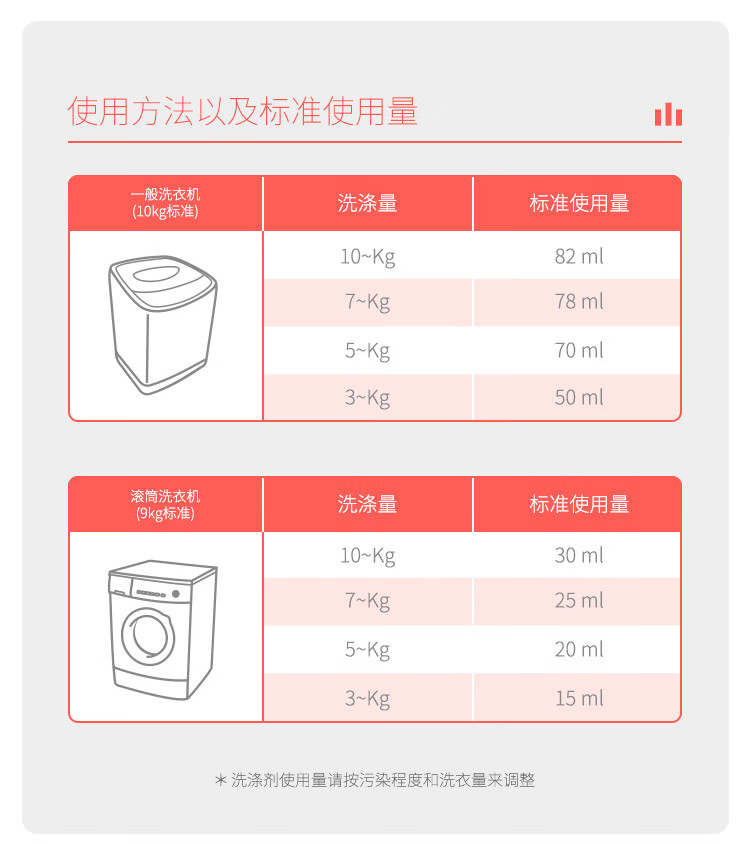 使用方法以及标准使用量

| 一般洗衣机 (10kg标准) | 洗涤量 | 标准使用量 |
|---|---|---|
| | 10~Kg | 82 ml |
| | 7~Kg | 78 ml |
| | 5~Kg | 70 ml |
| | 3~Kg | 50 ml |

| 滚筒洗衣机 (9kg标准) | 洗涤量 | 标准使用量 |
|---|---|---|
| | 10~Kg | 30 ml |
| | 7~Kg | 25 ml |
| | 5~Kg | 20 ml |
| | 3~Kg | 15 ml |

* 洗涤剂使用量请按污染程度和洗衣量来调整