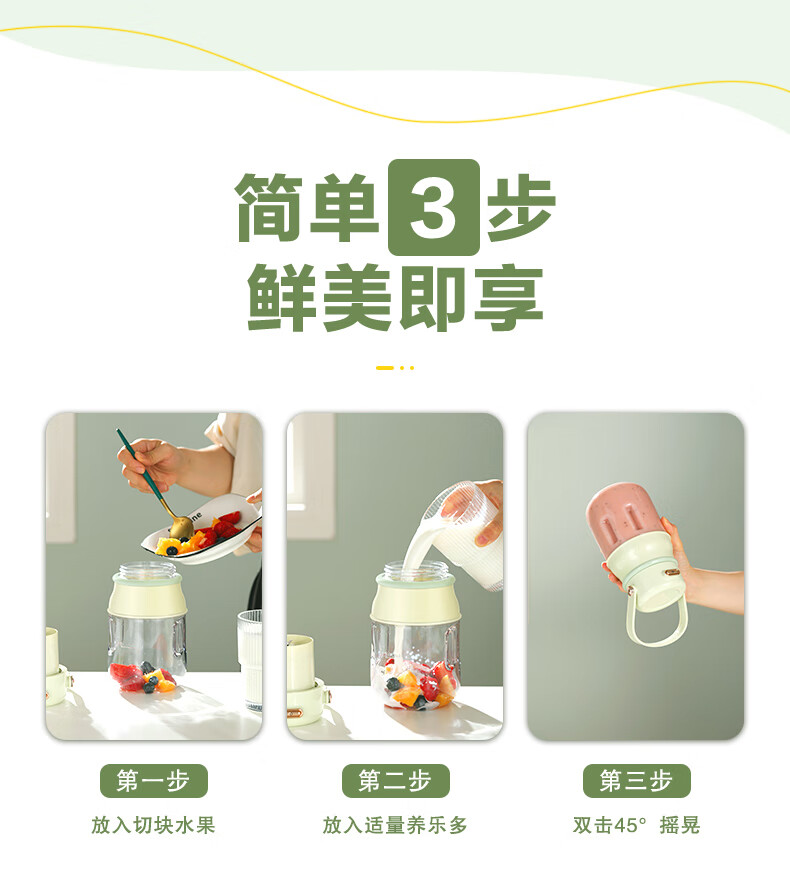 简单 3 步
鲜美即享

第一步
放入切块水果

第二步
放入适量养乐多

第三步
双击45° 摇晃