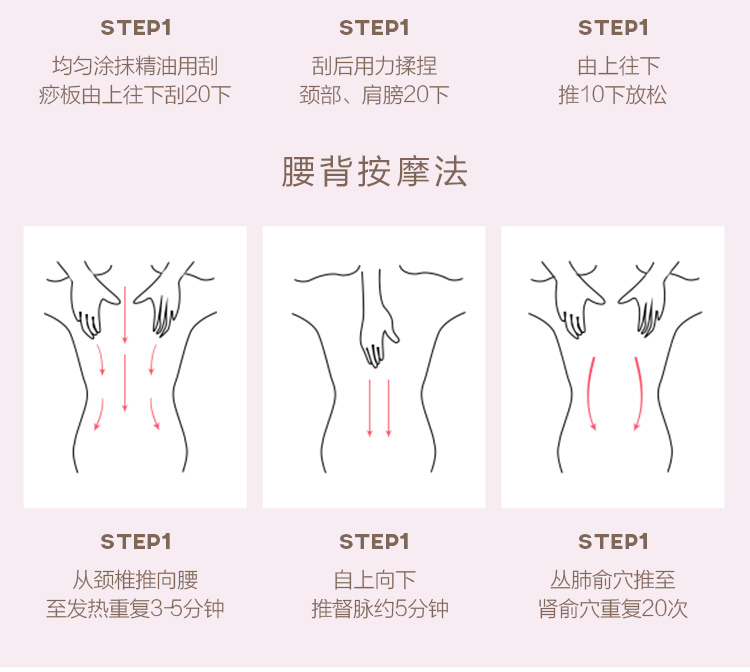 STEP1
均匀涂抹精油用刮痧板由上往下刮20下

STEP1
刮后用力揉捏颈部、肩膀20下

STEP1
由上往下推10下放松

腰背按摩法

STEP1
从颈椎推向腰至发热重复3-5分钟

STEP1
自上向下推督脉约5分钟

STEP1
丛肺俞穴推至肾俞穴重复20次