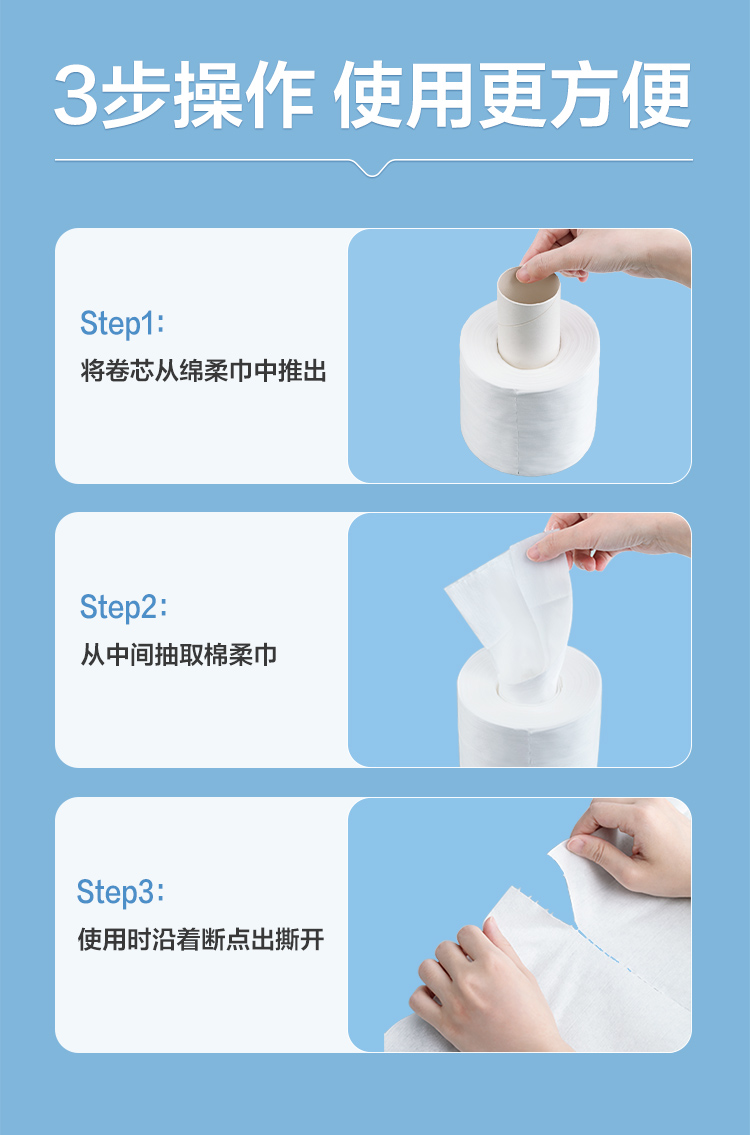 3步操作 使用更方便

Step1:
将卷芯从绵柔巾中推出

Step2:
从中间抽取棉柔巾

Step3:
使用时沿着断点出撕开